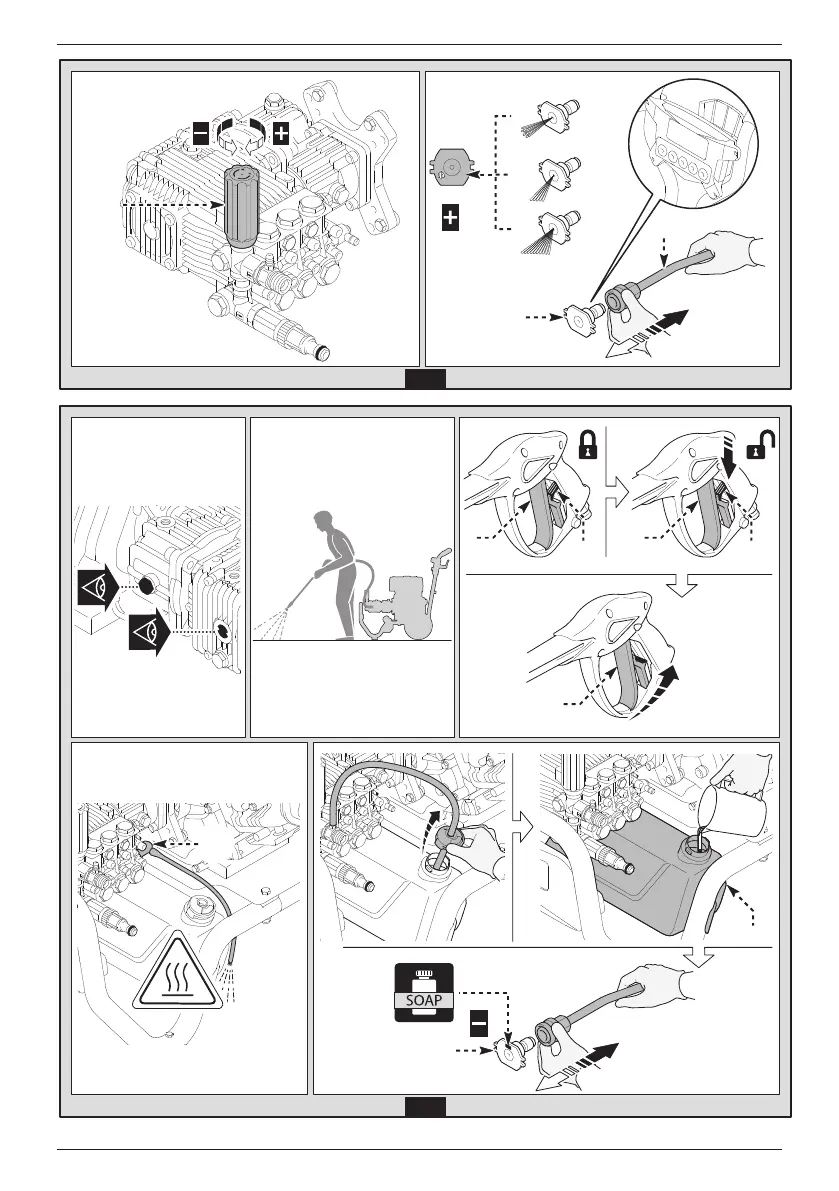 SOAP