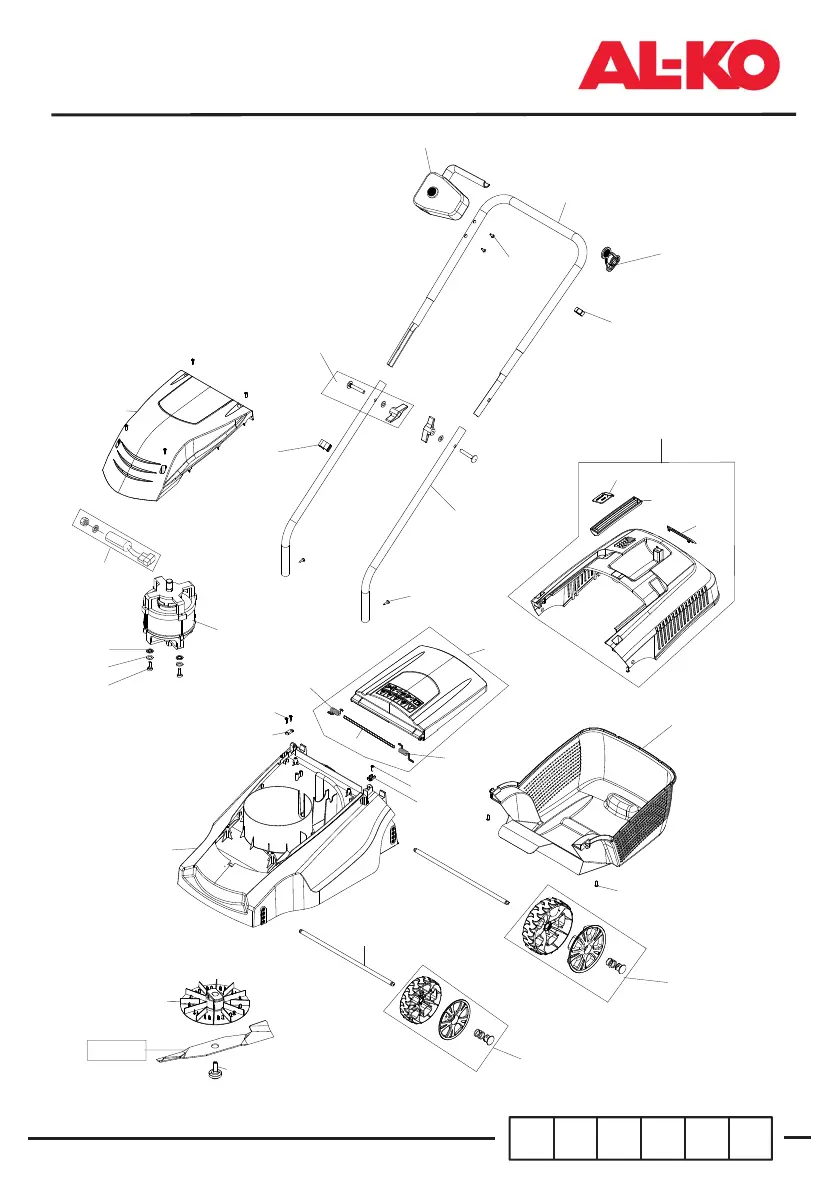 AL-KO