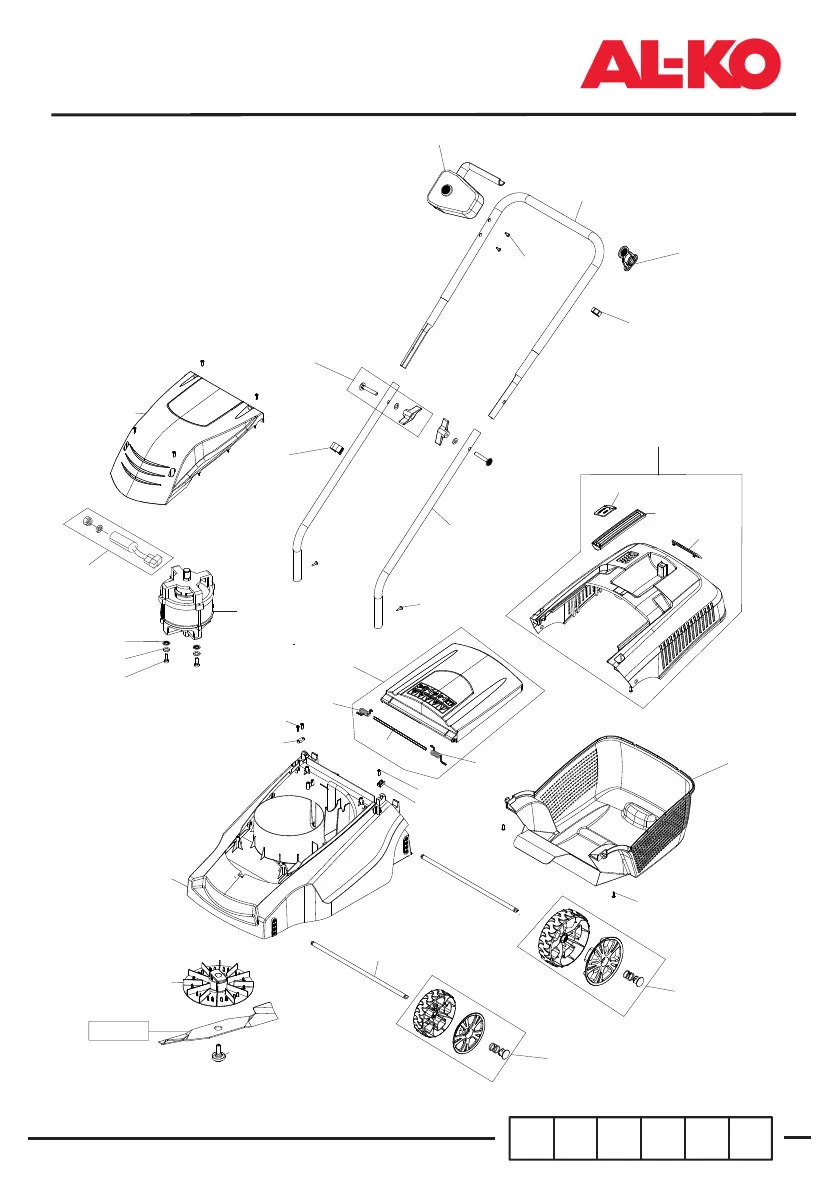 AL-KO