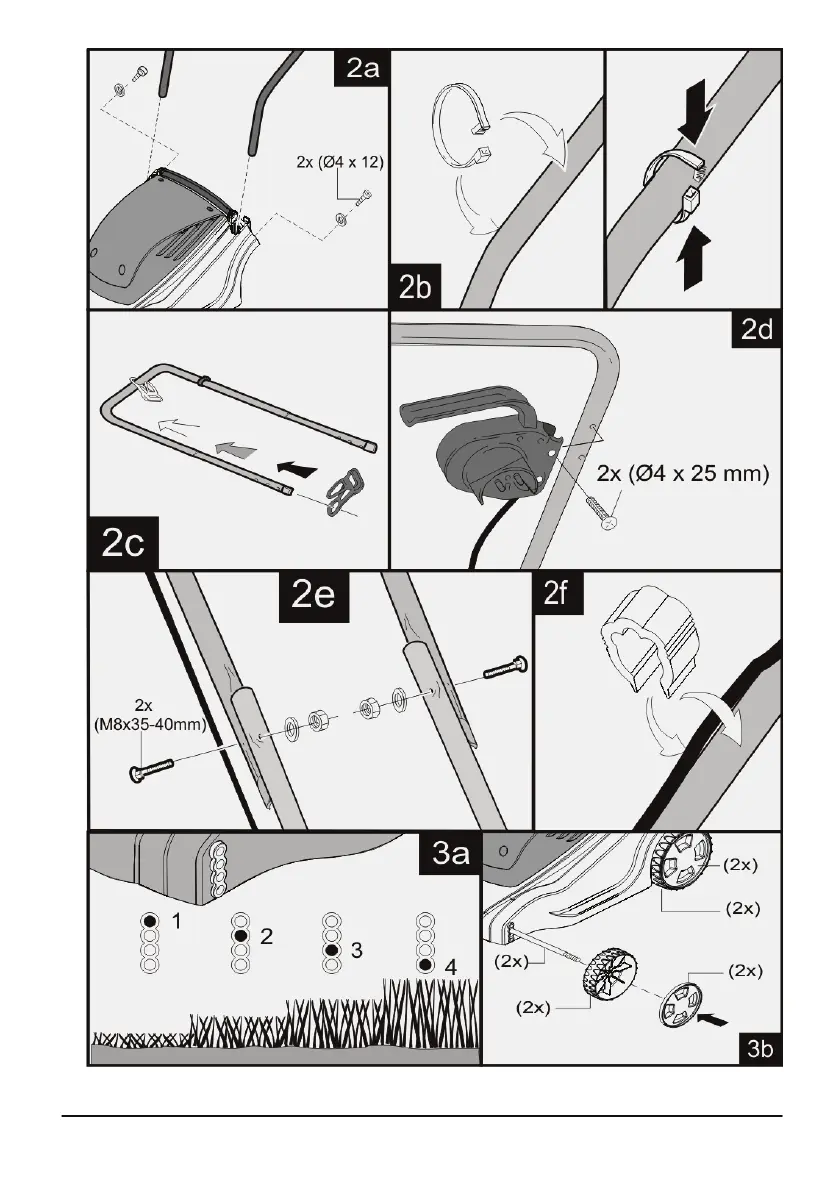 2a

2x (Ø4 x 12)

2b

2c

2d

2x (Ø4 x 25 mm)

2e

2x
(M8x35-40mm)

2f

3a

1

2

3

4

(2x)

(2x)

(2x)

(2x)

(2x)

3b