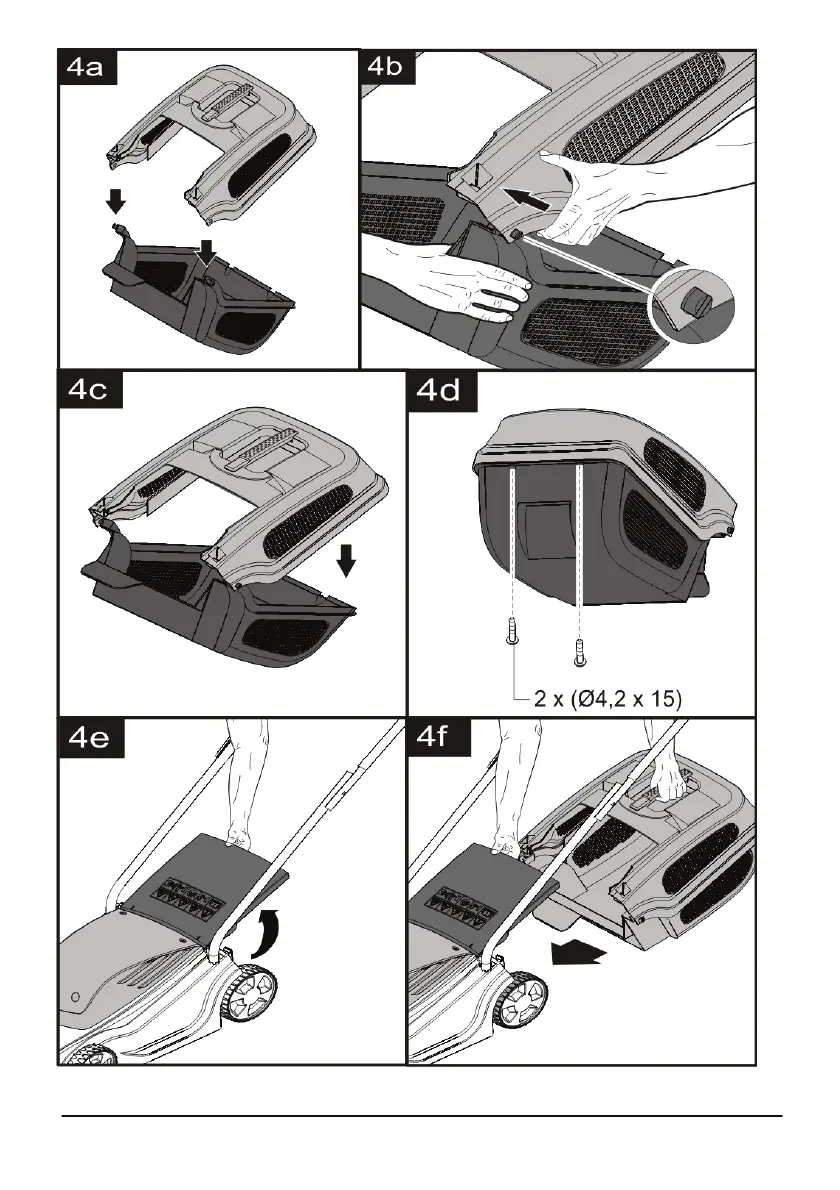 4a

4b

4c

4d

2 x (Ø4,2 x 15)

4e

4f