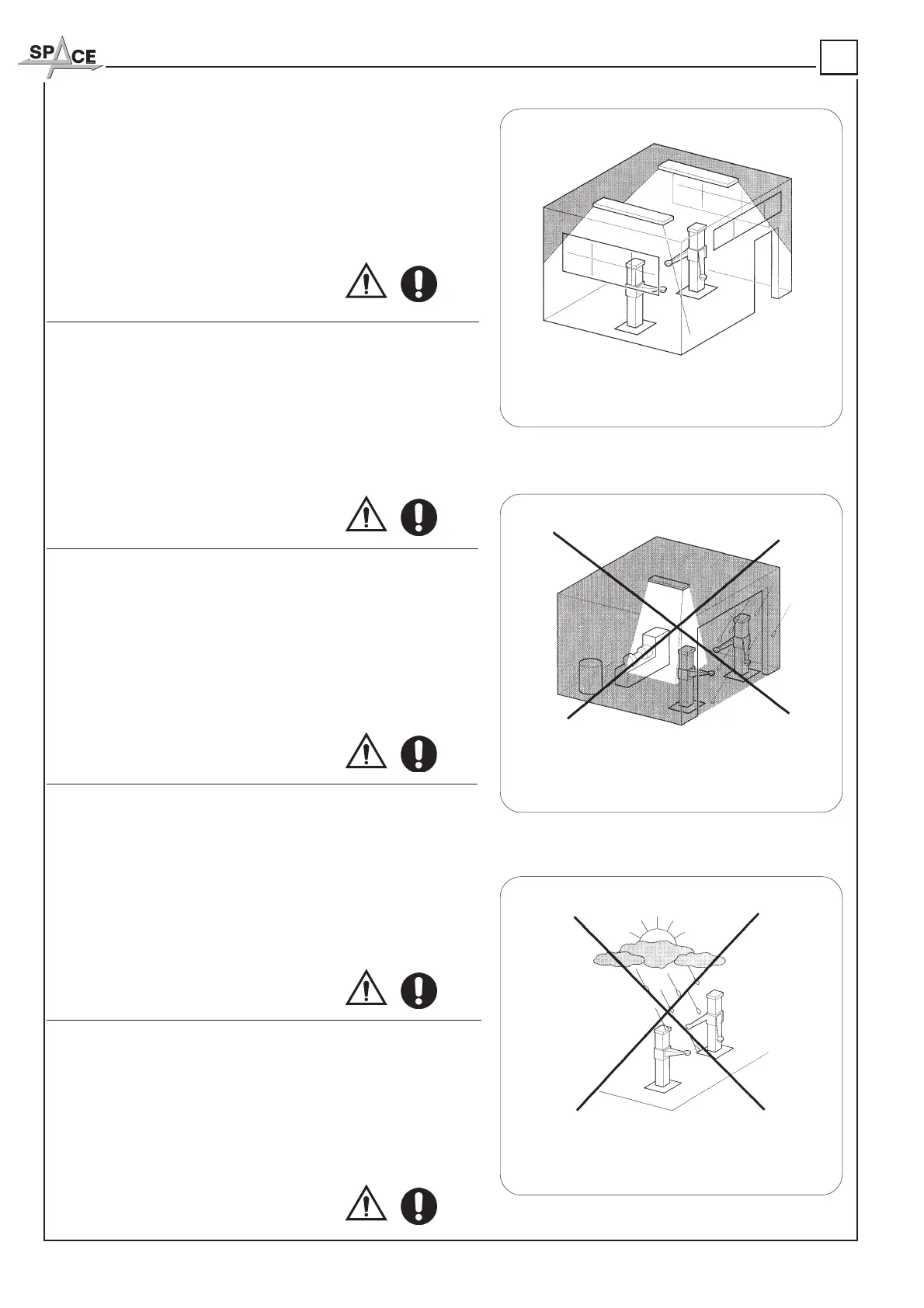 SPACE