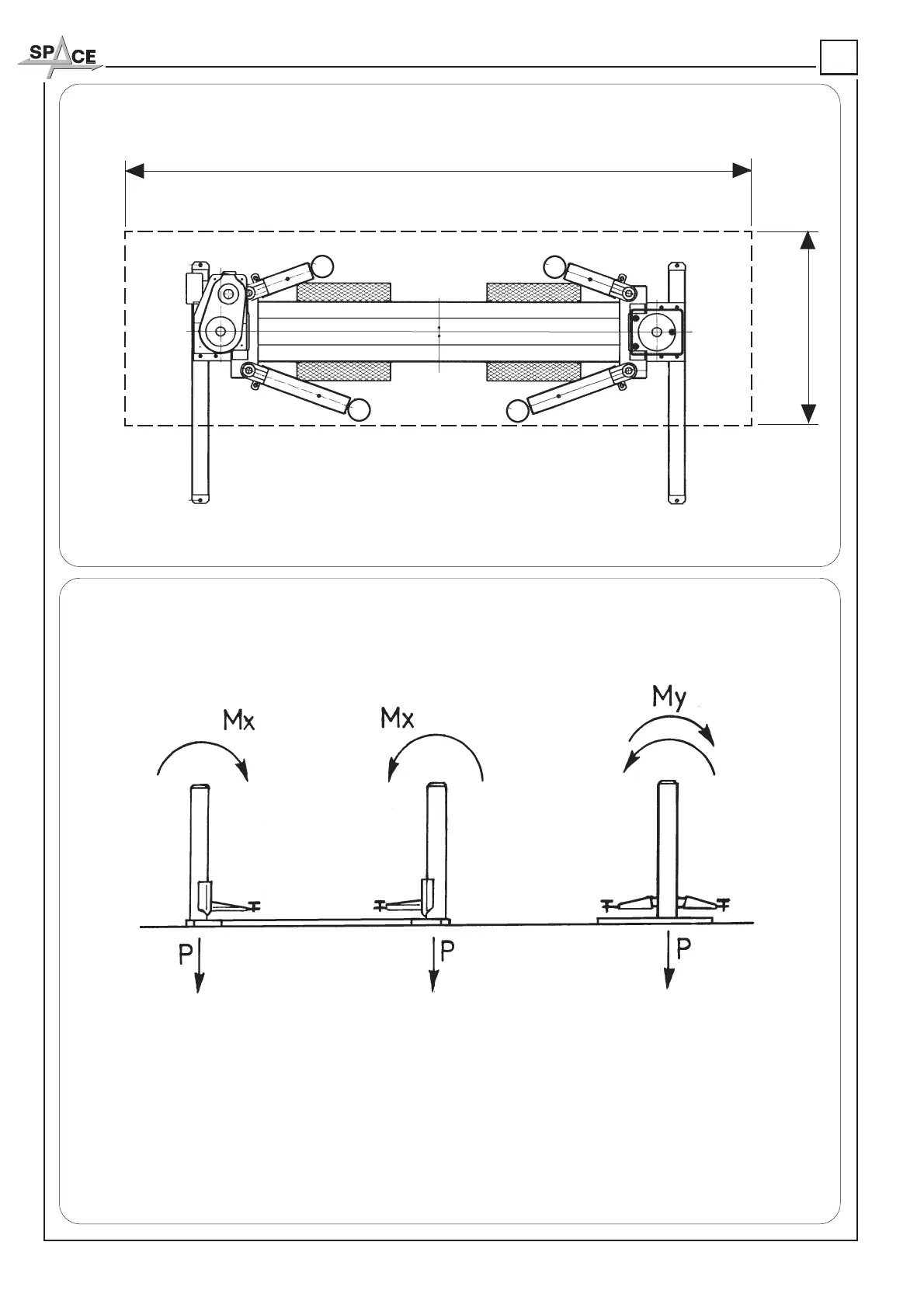 SPACE

Mx

Mx

My

P

P

P