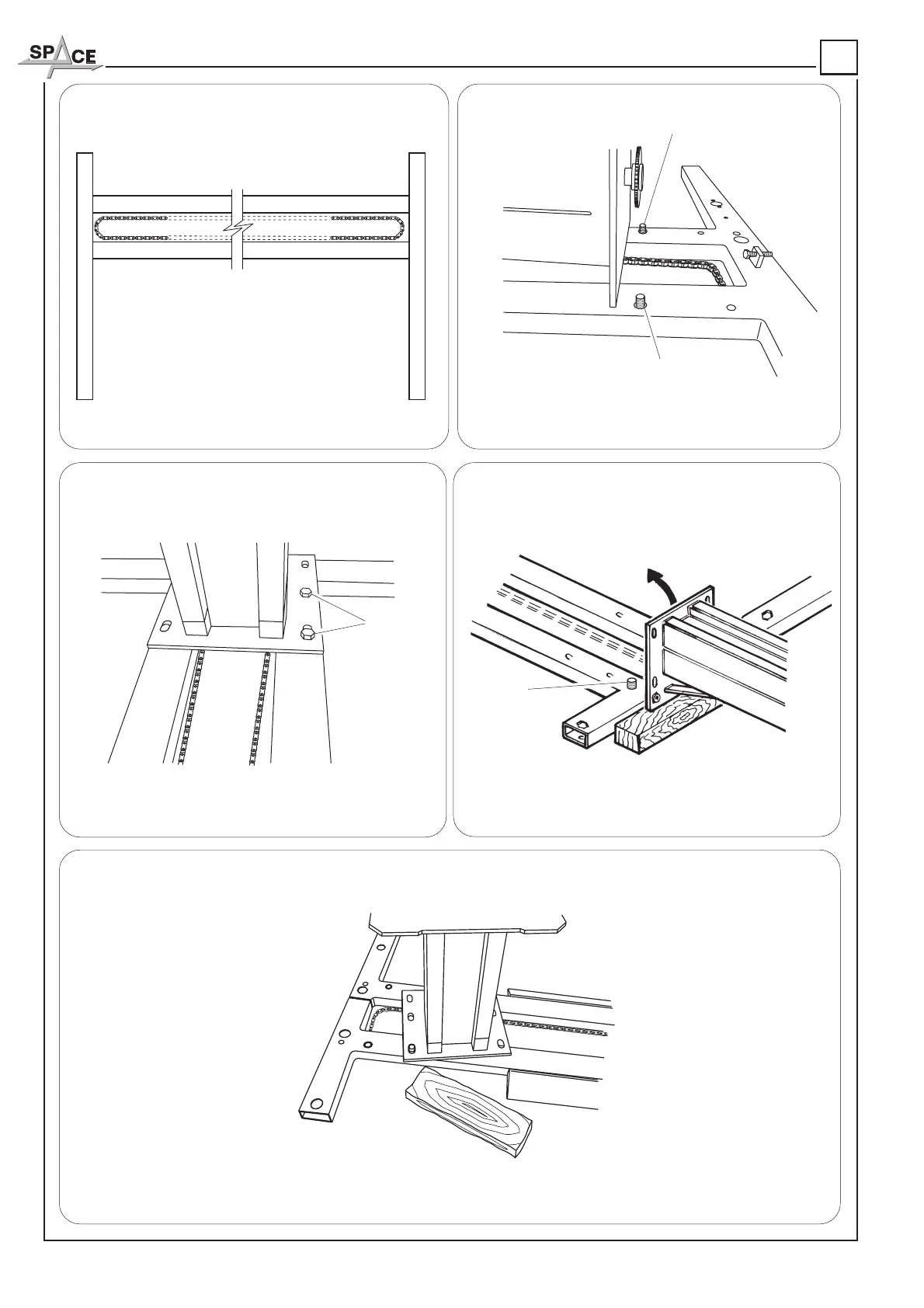 SPACE