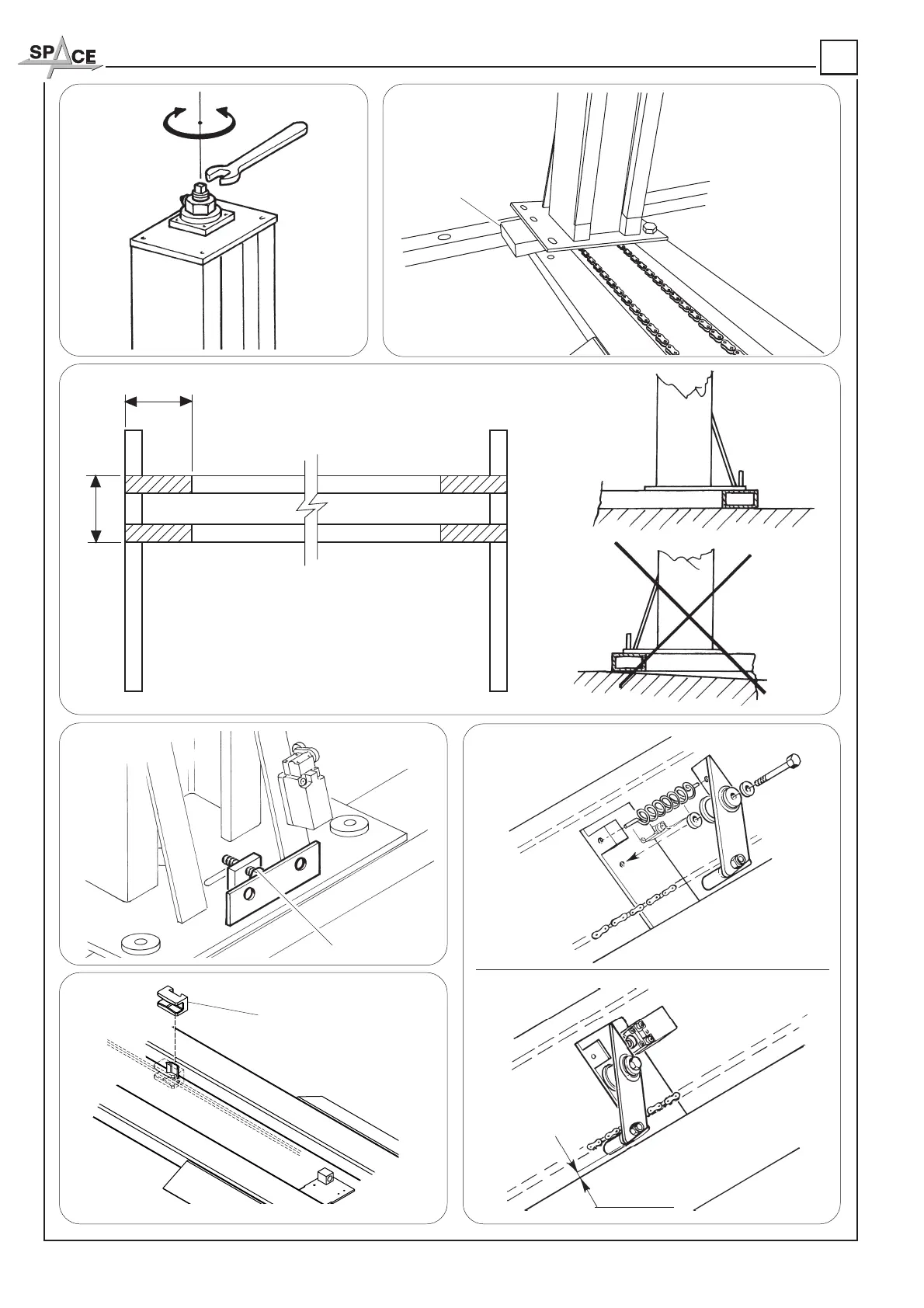 SPACE