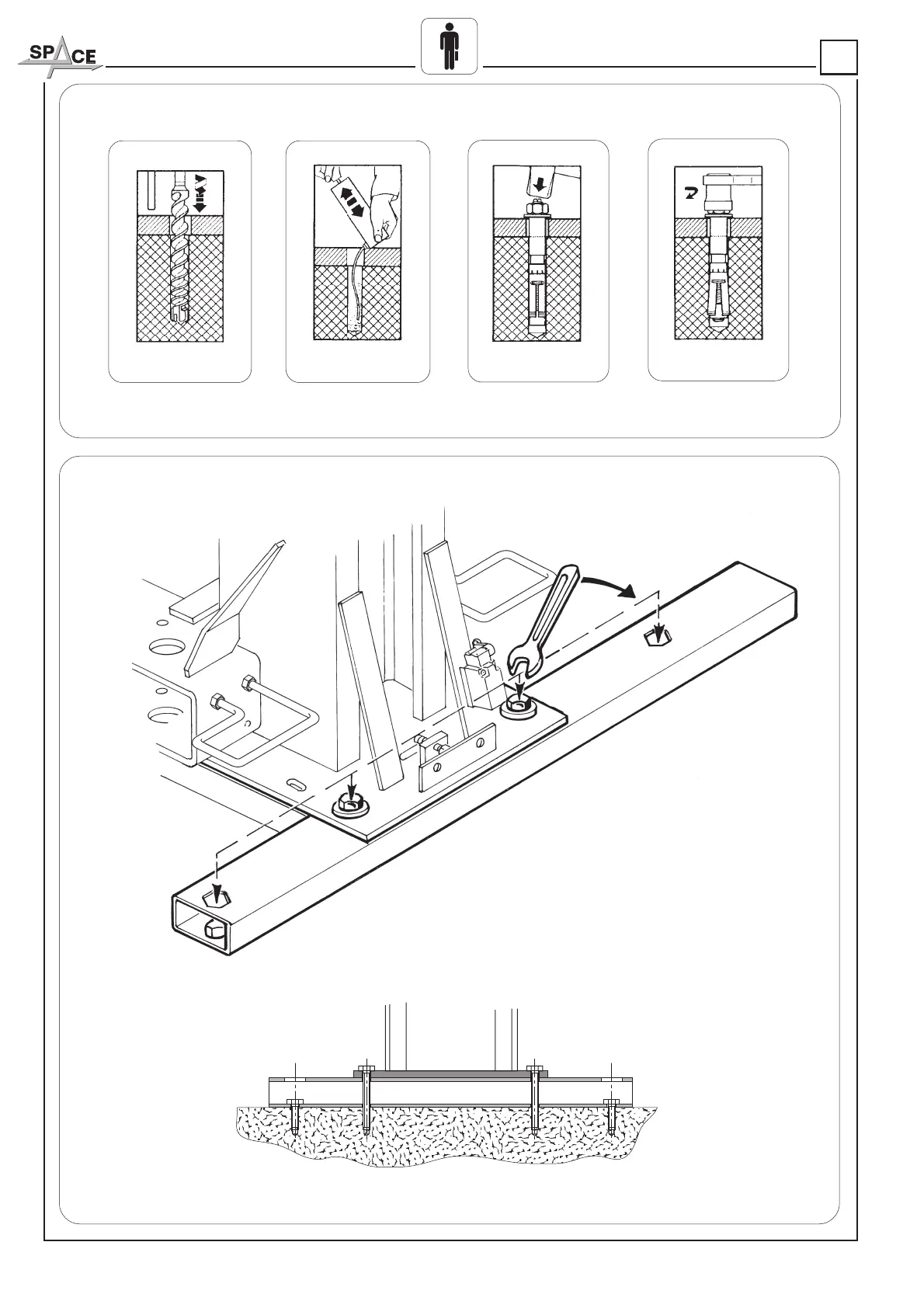 SPACE