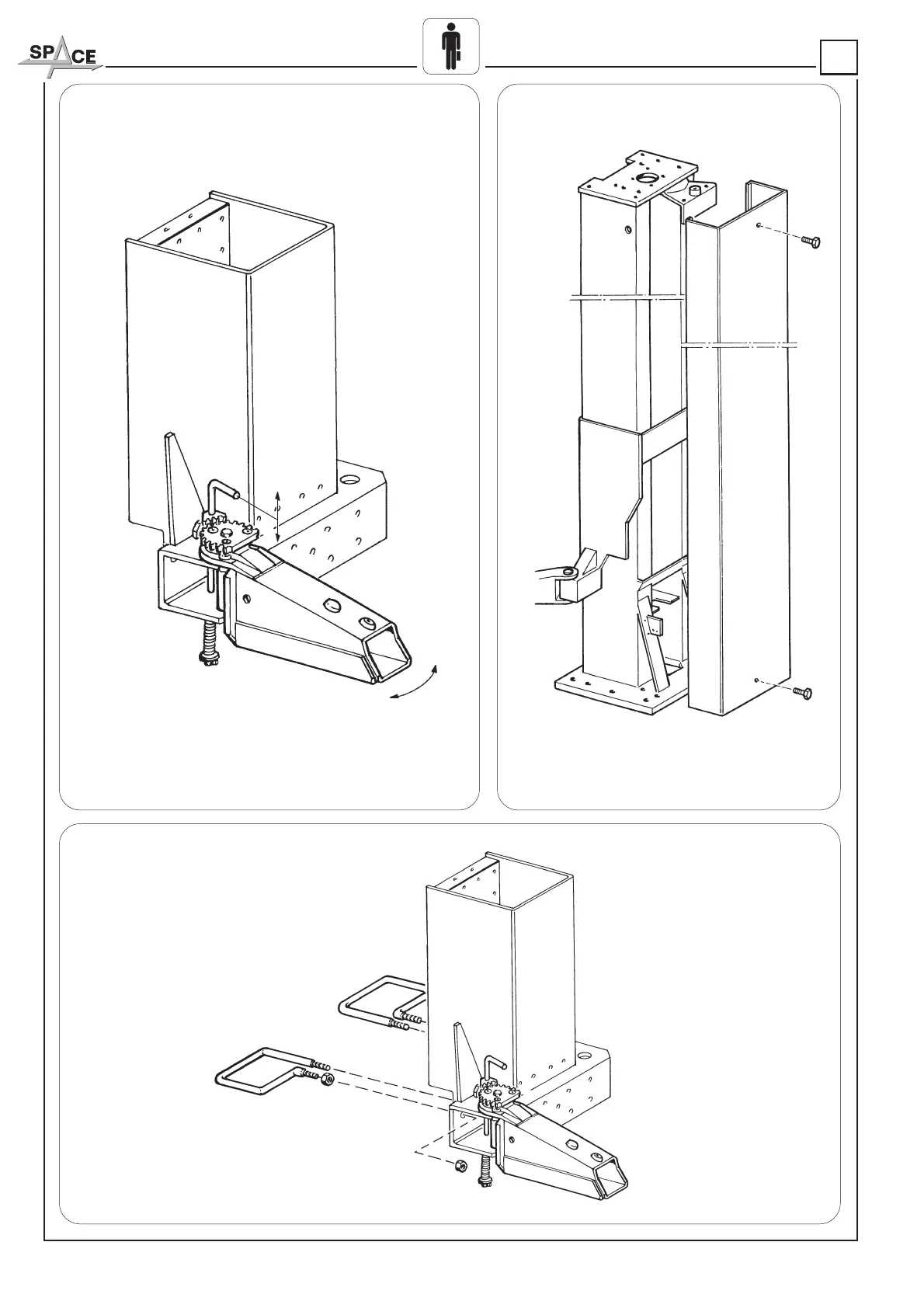 SPACE