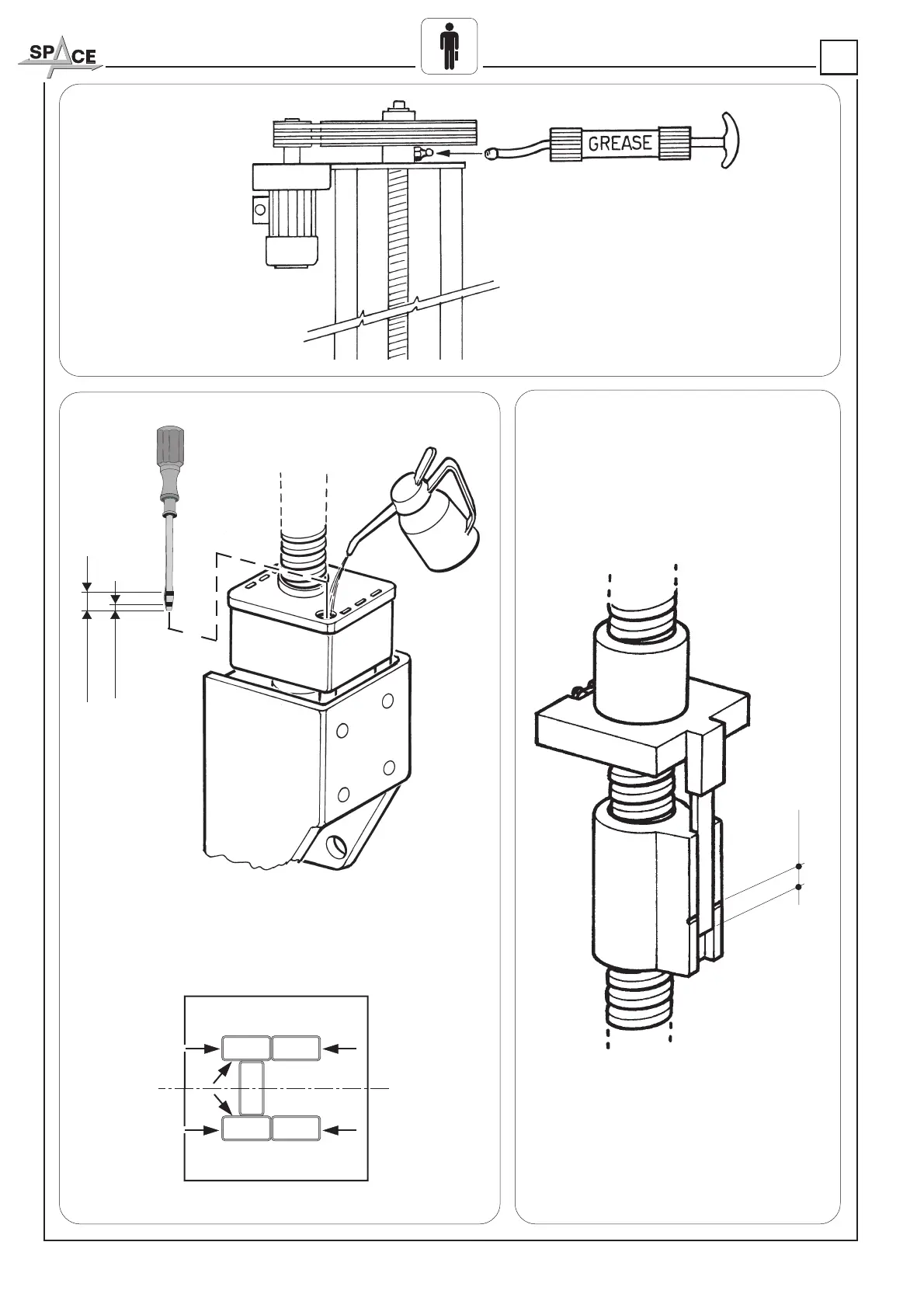 SPACE

GREASE