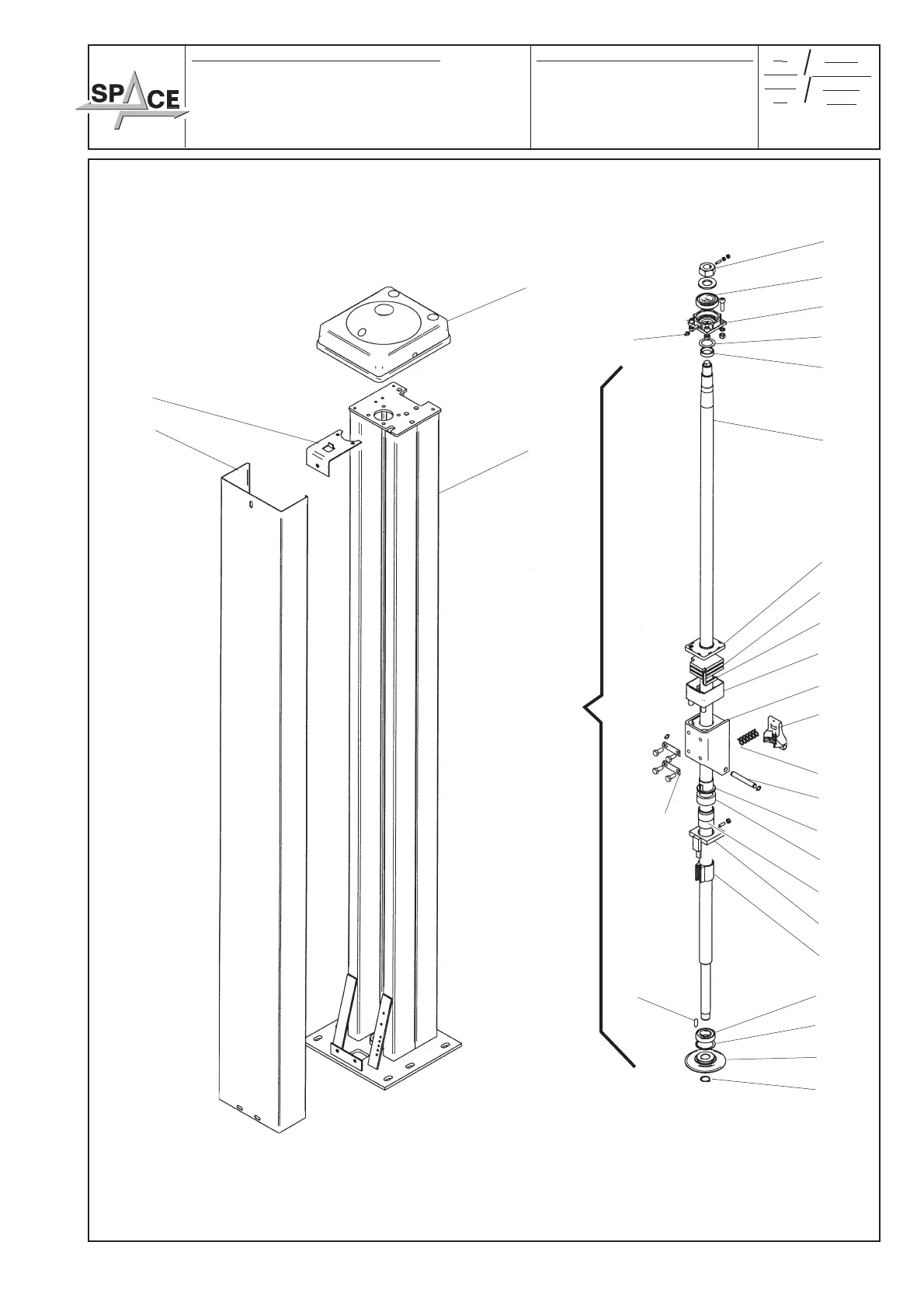 SPACE