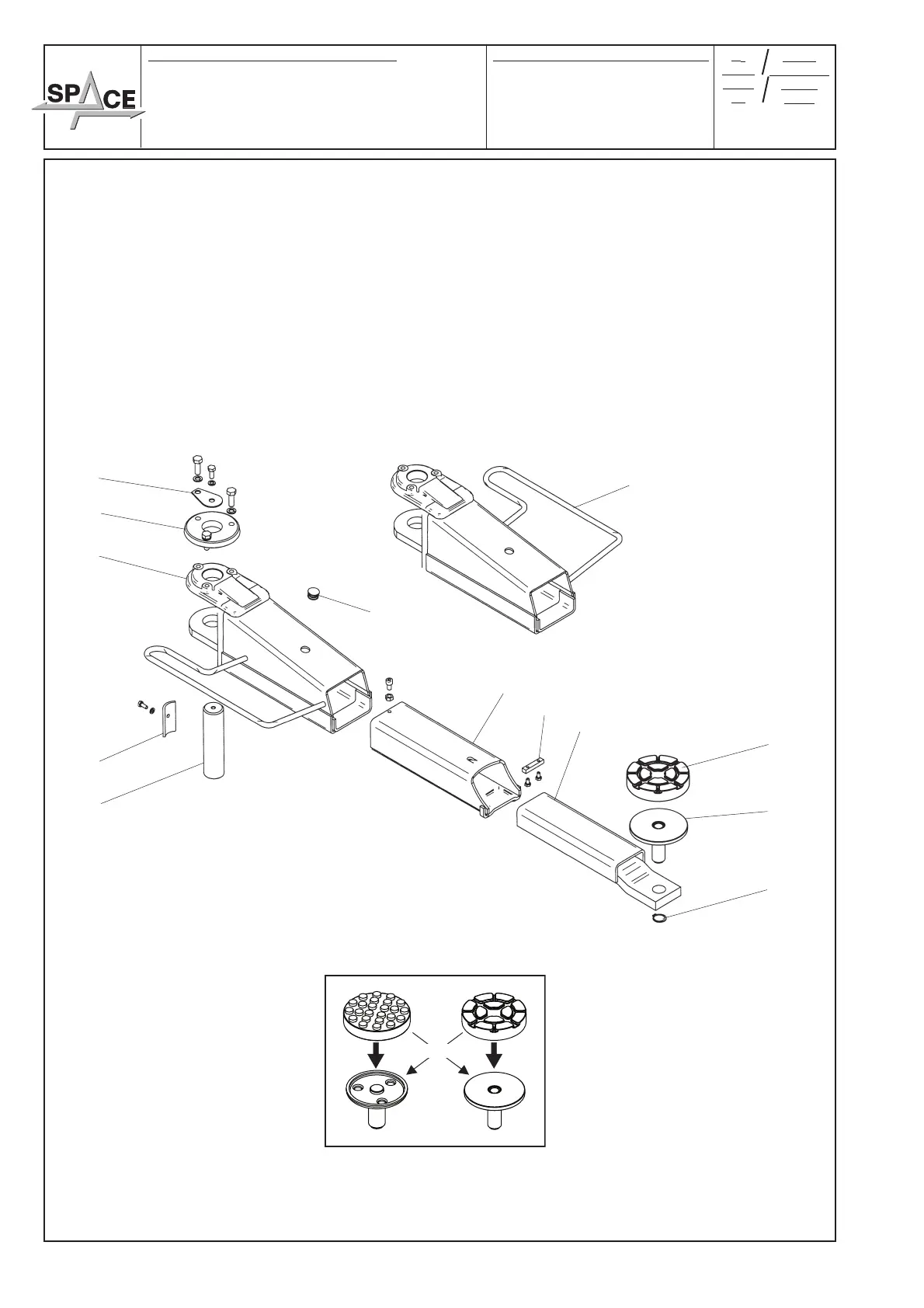 SPACE