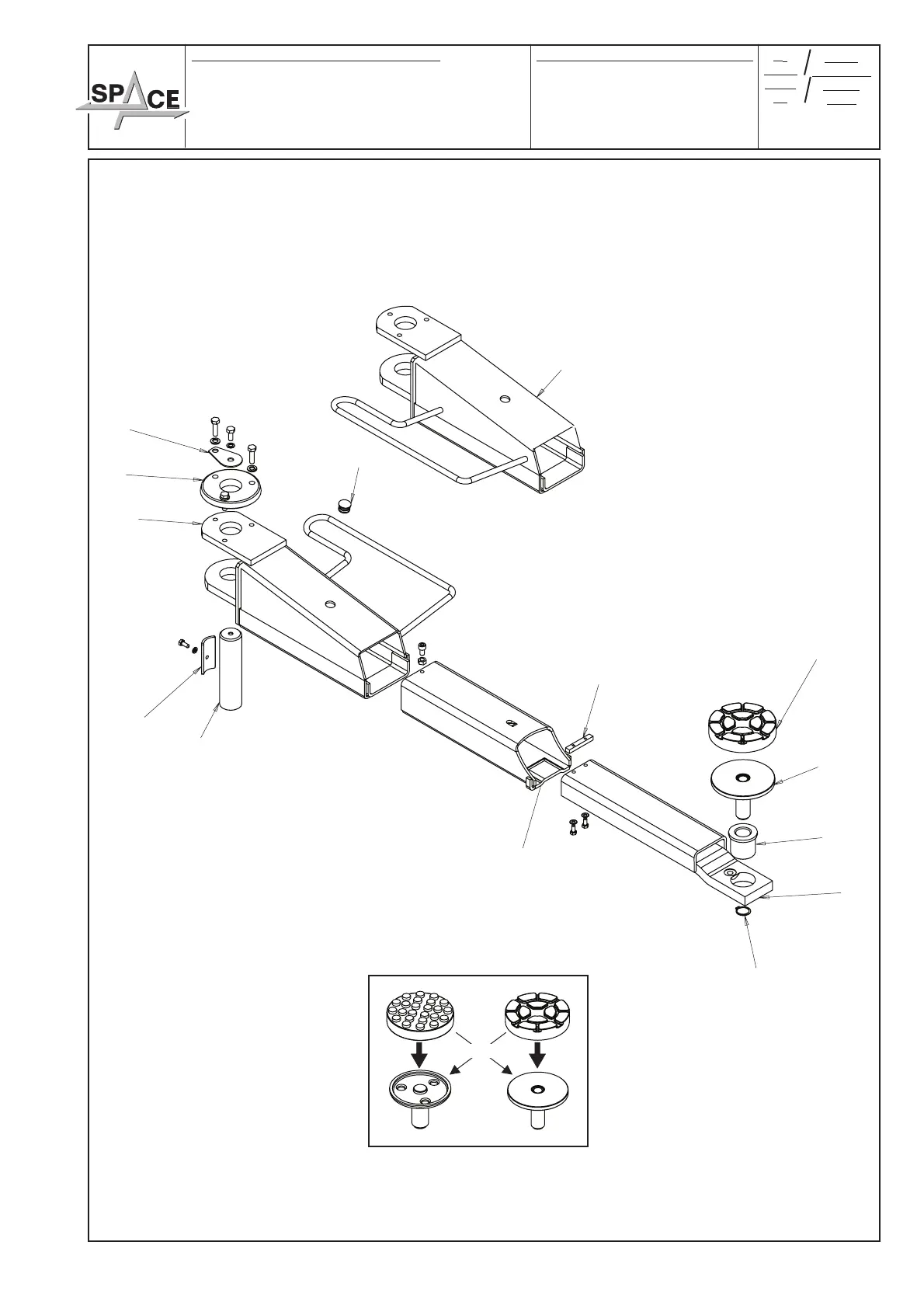 SPACE