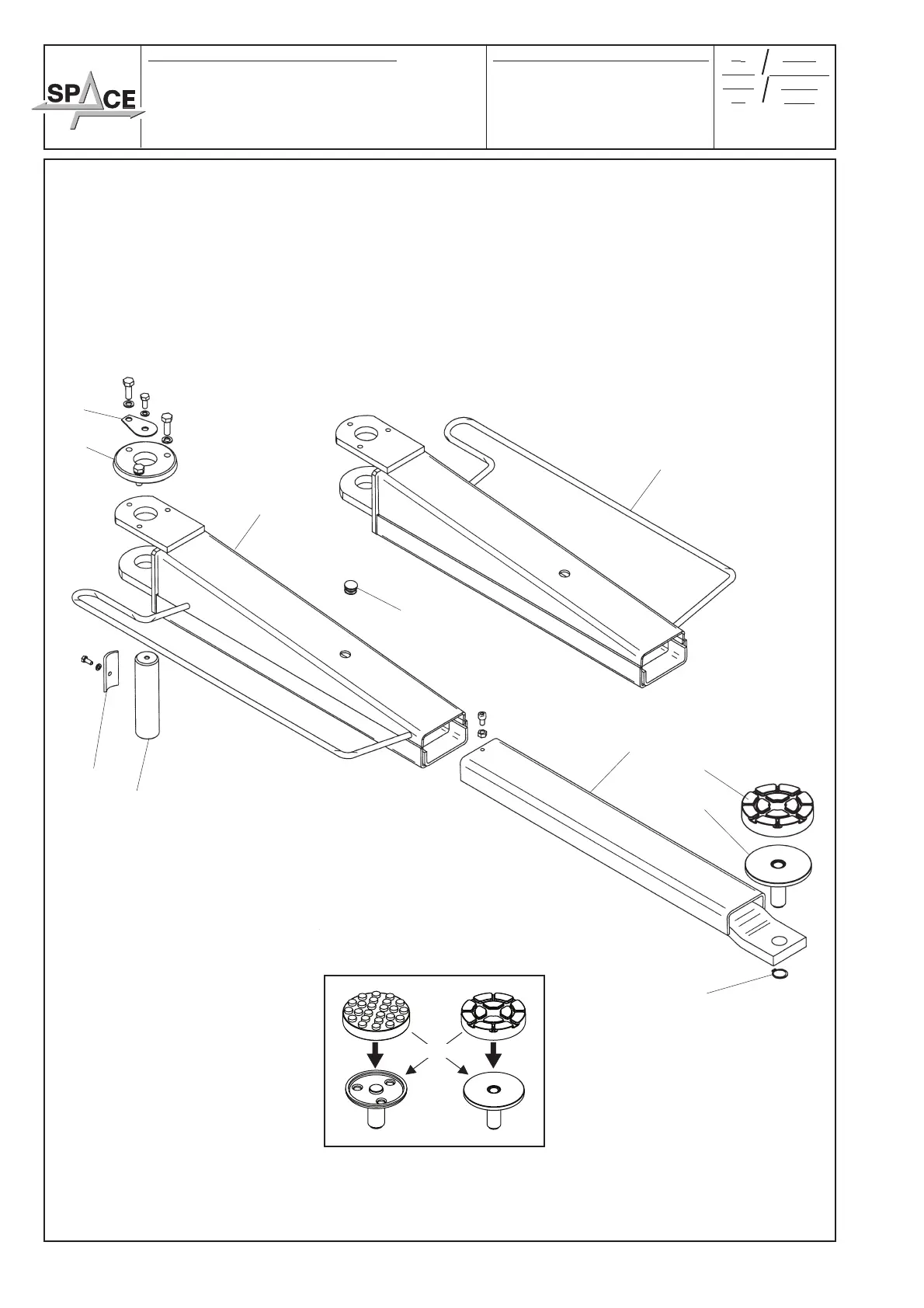 SPACE