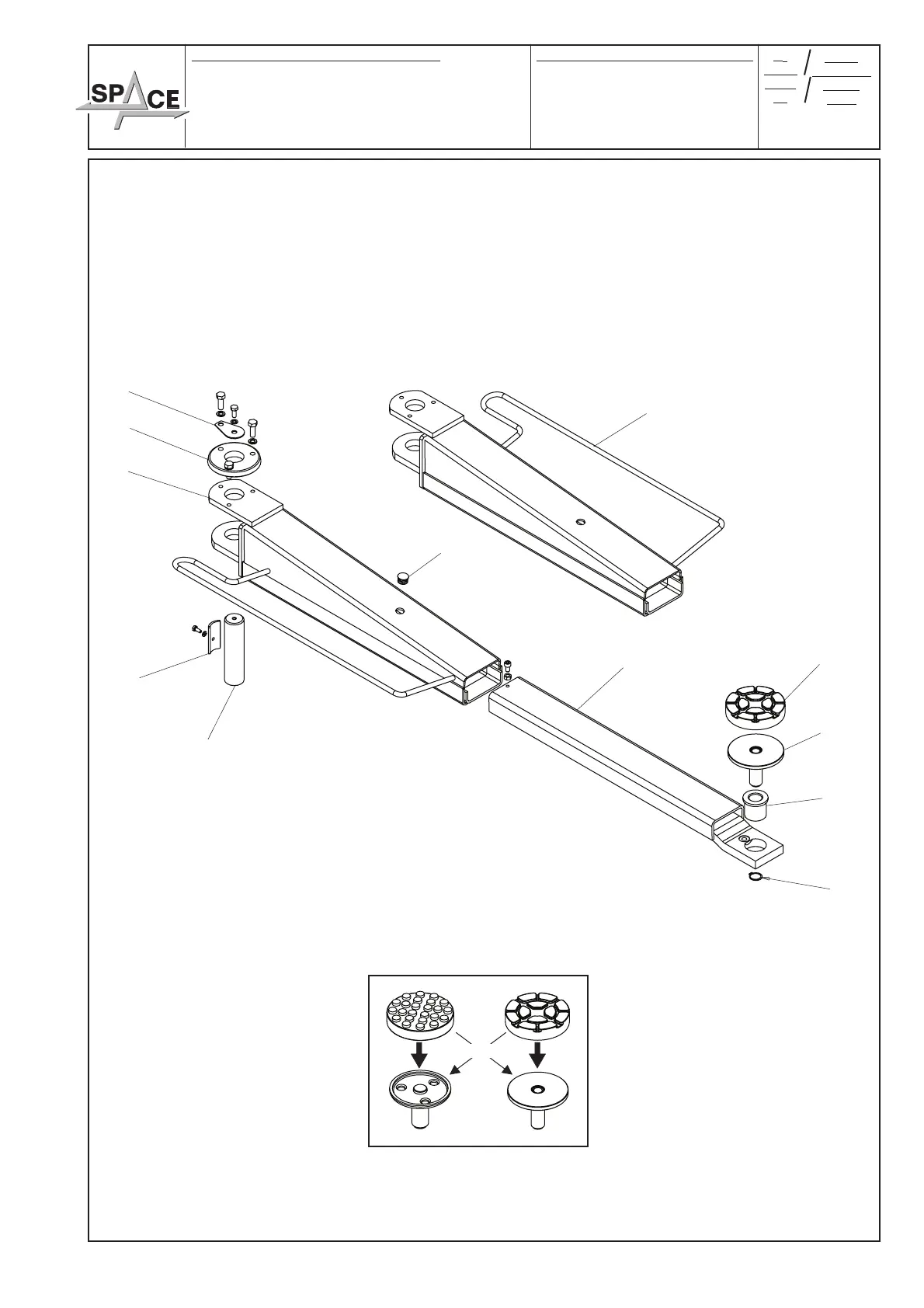 SPACE