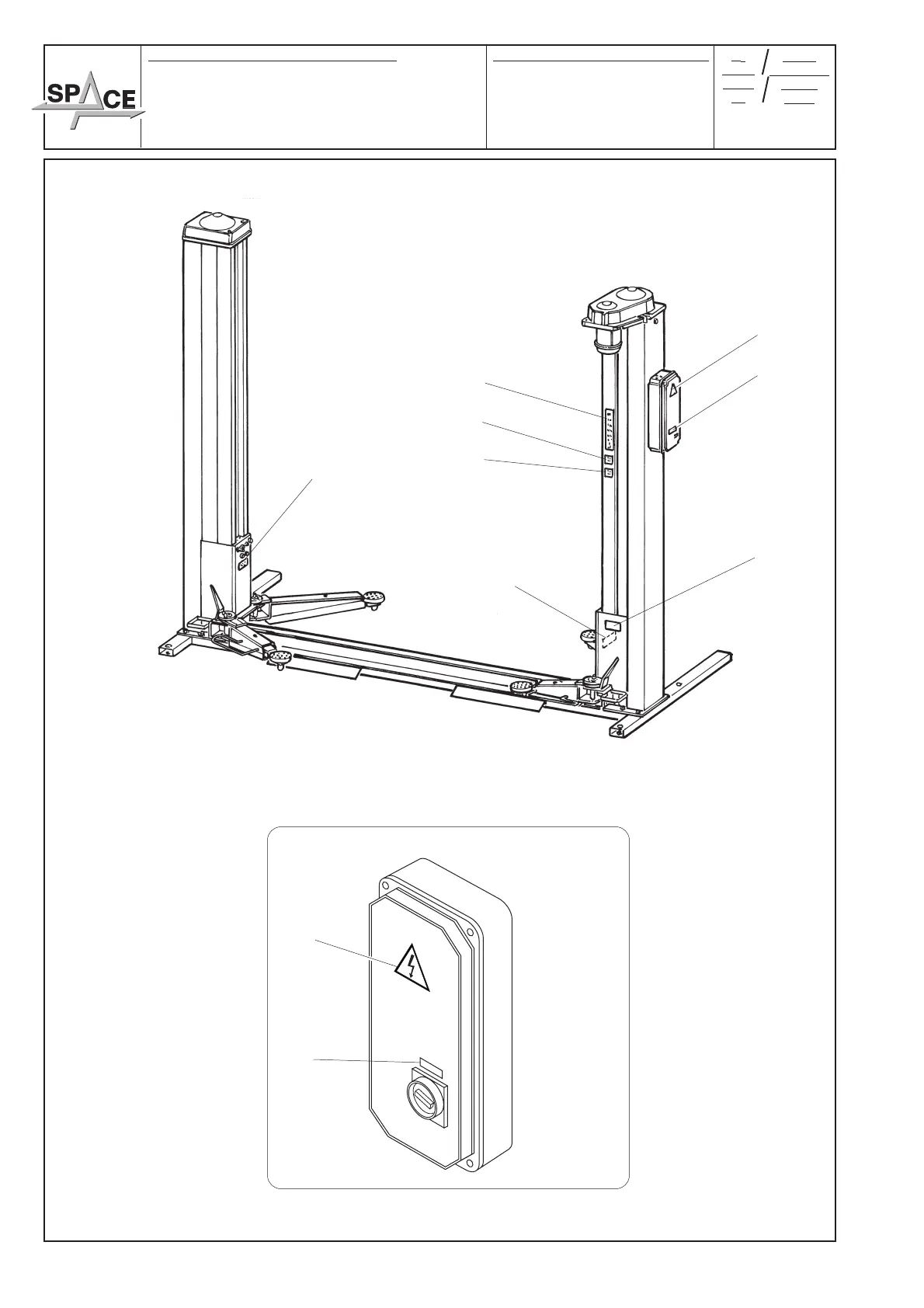 SPACE