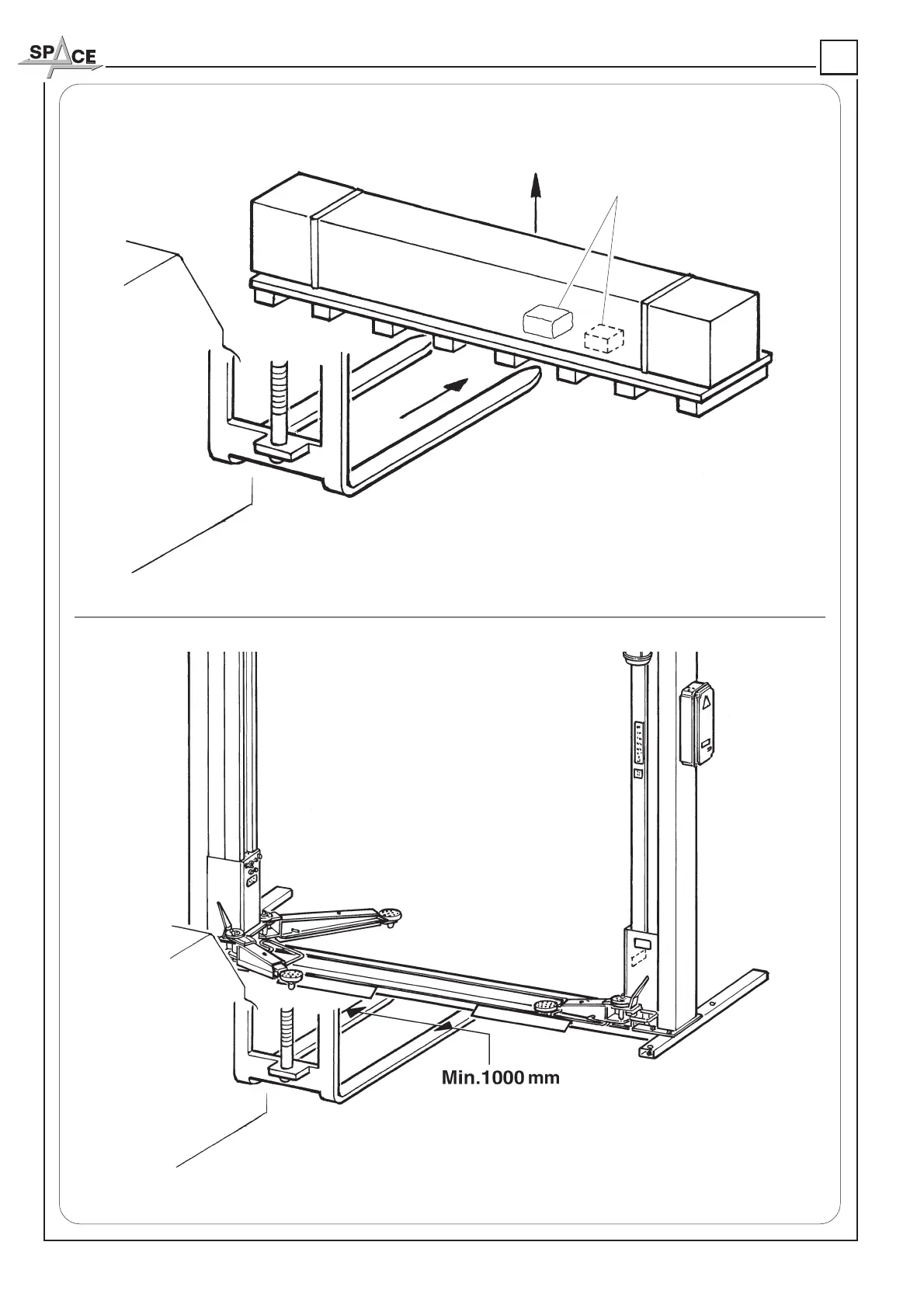 SPACE

Min.1000 mm