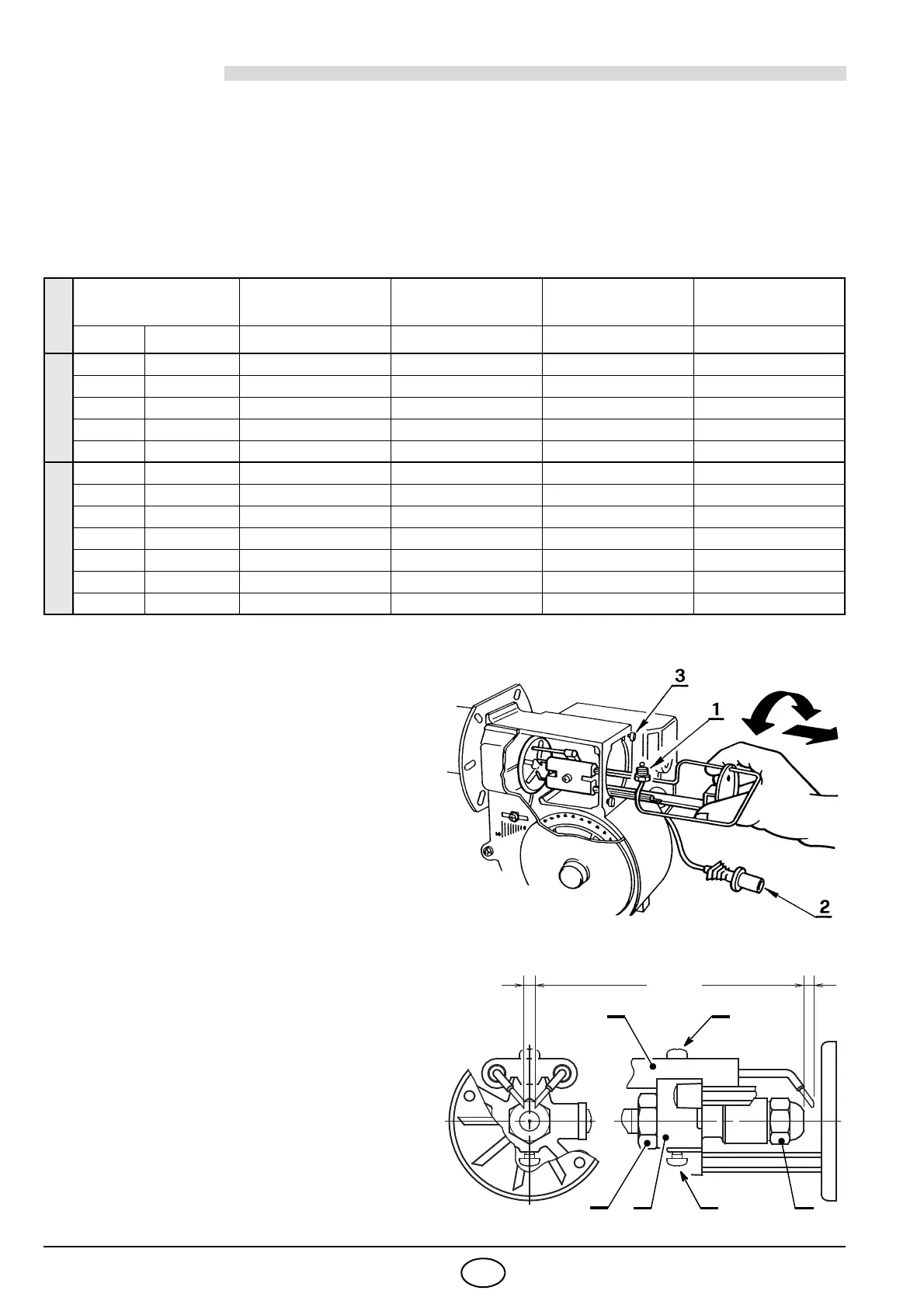 3

1

2