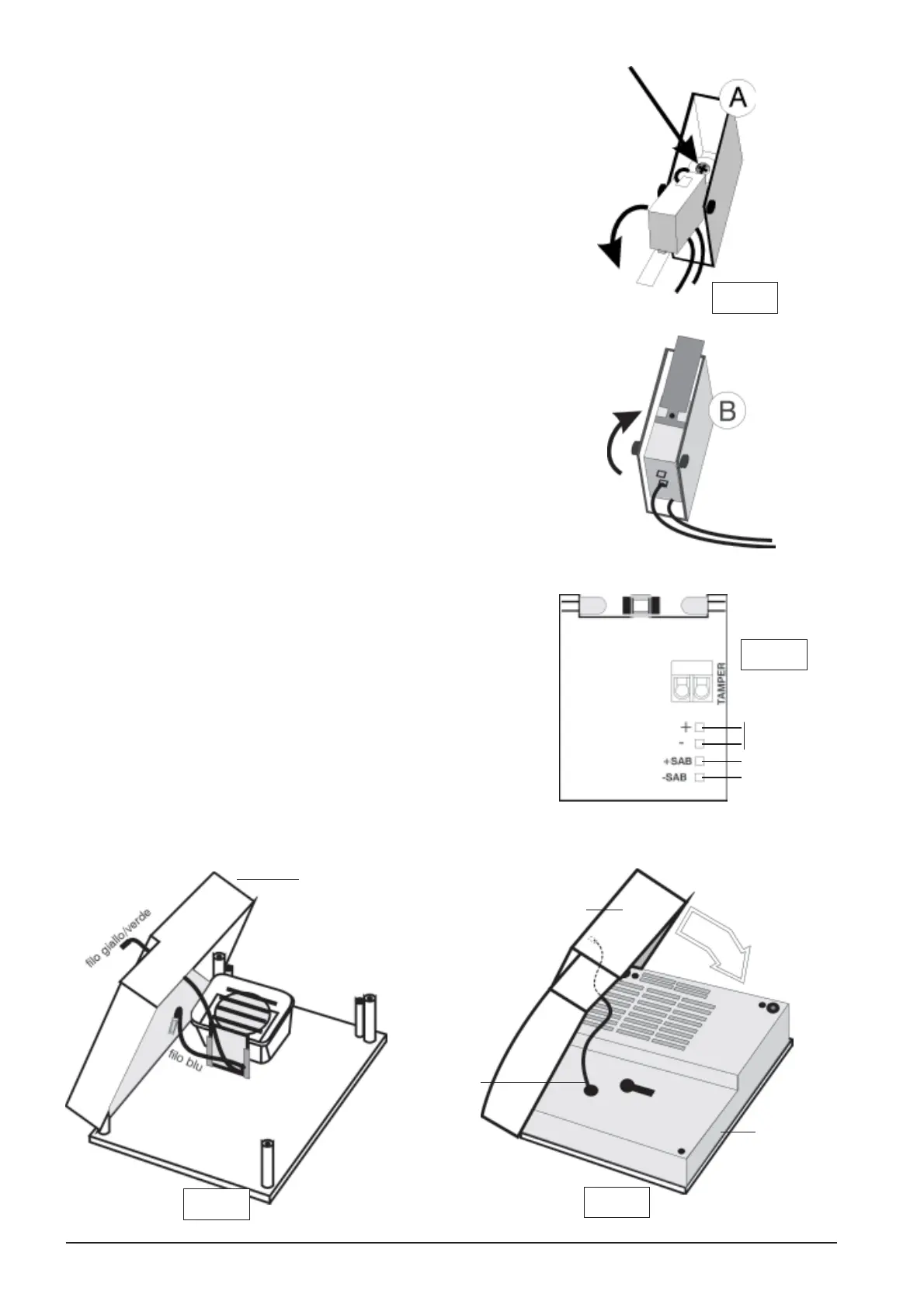 A

B

TAMPER

+

-

+SAB

-SAB

filo giallo/verde

filo blu