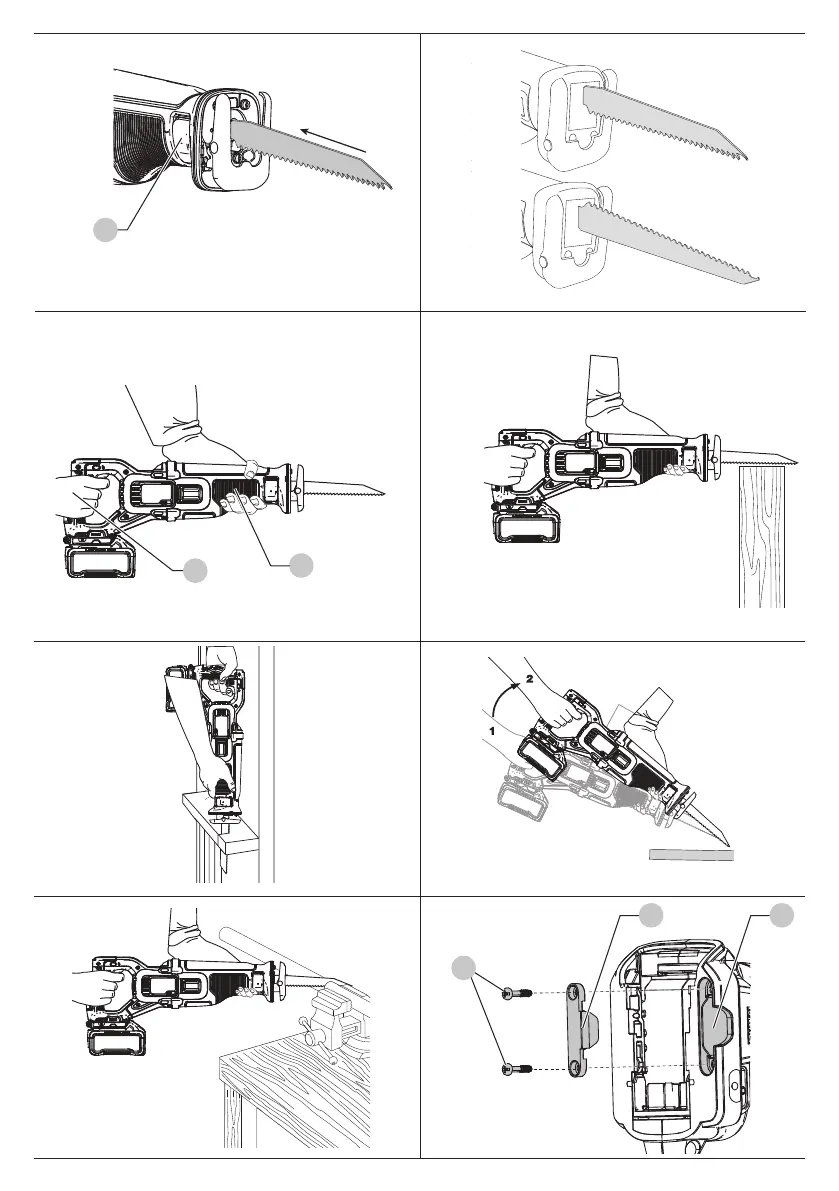 2

1