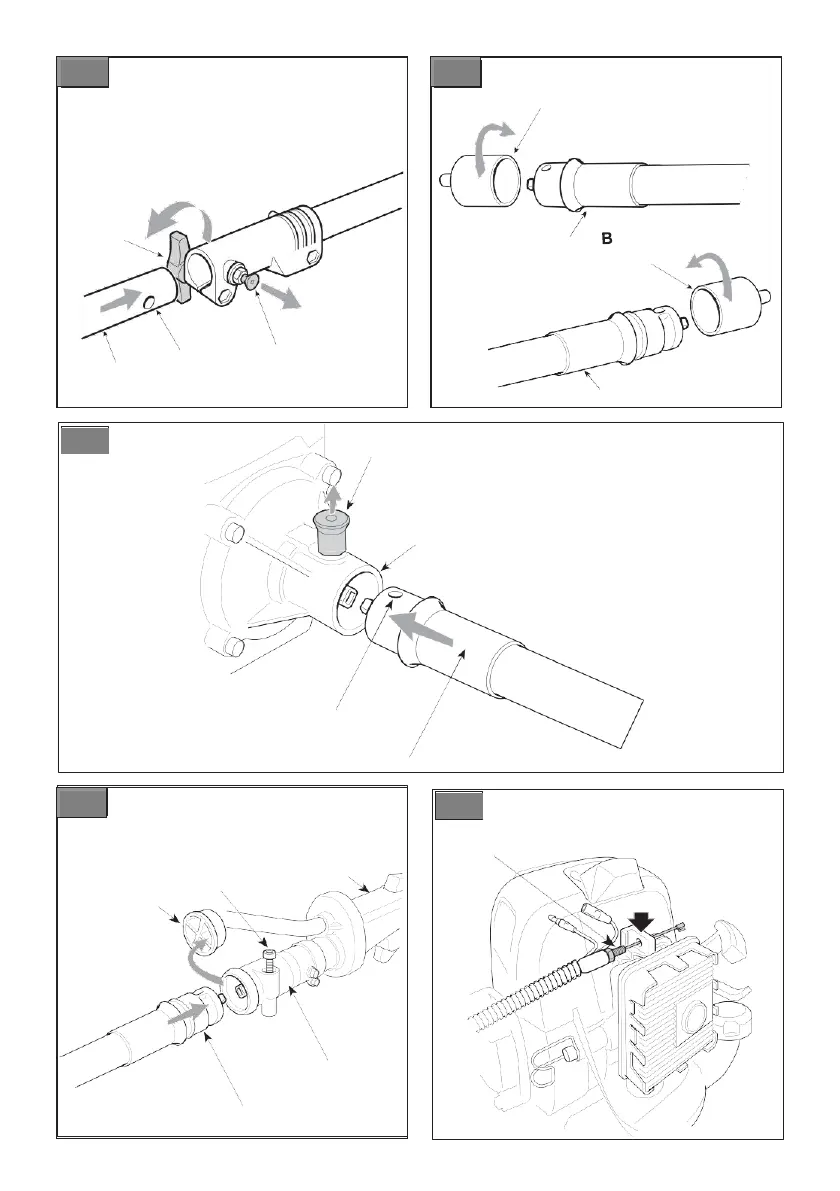 B