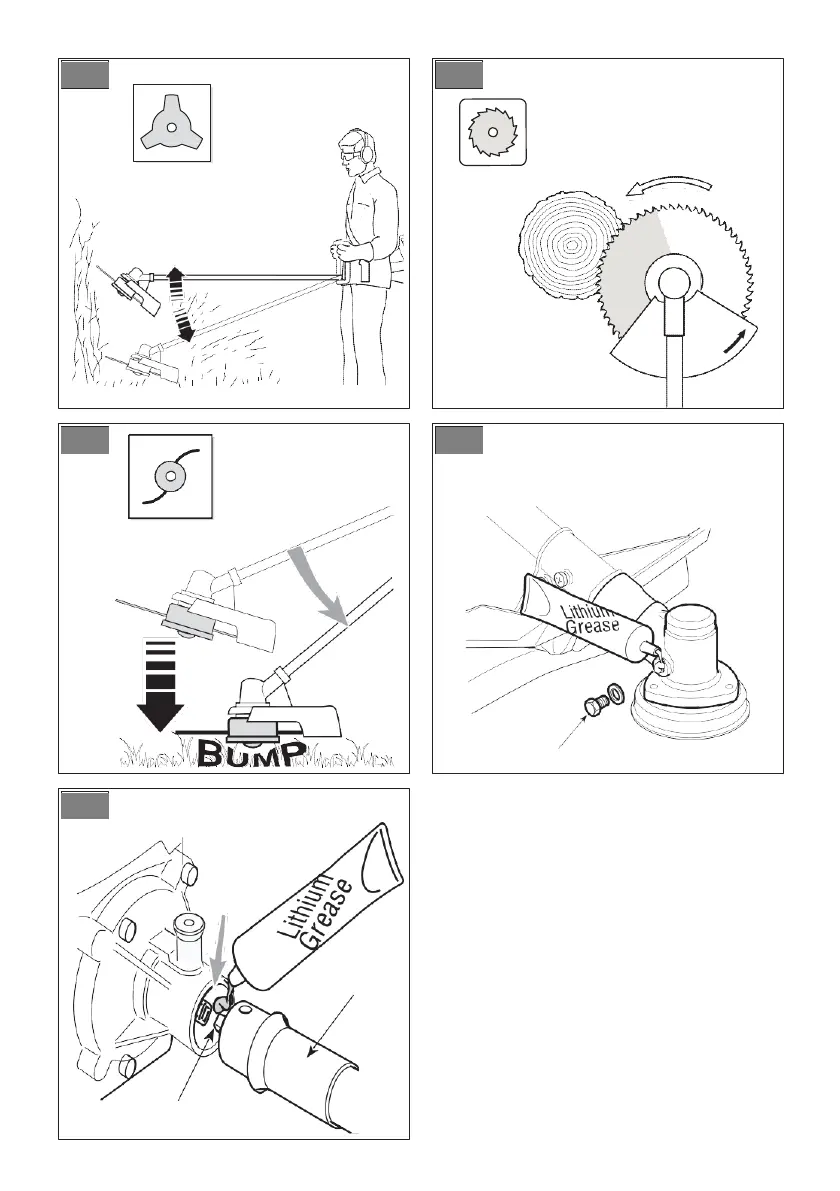 BUMP

Lithium Grease

Lithium Grease