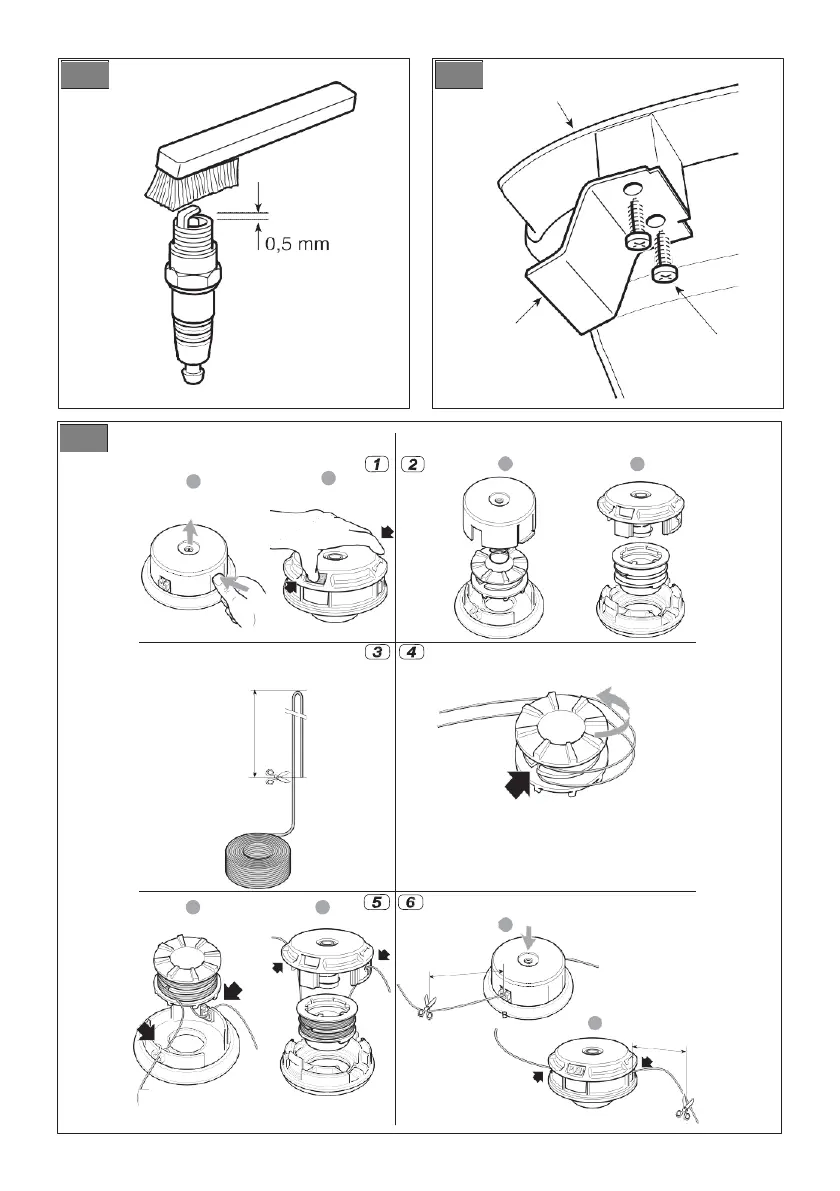 0,5 mm

1 2

3 4

5 6