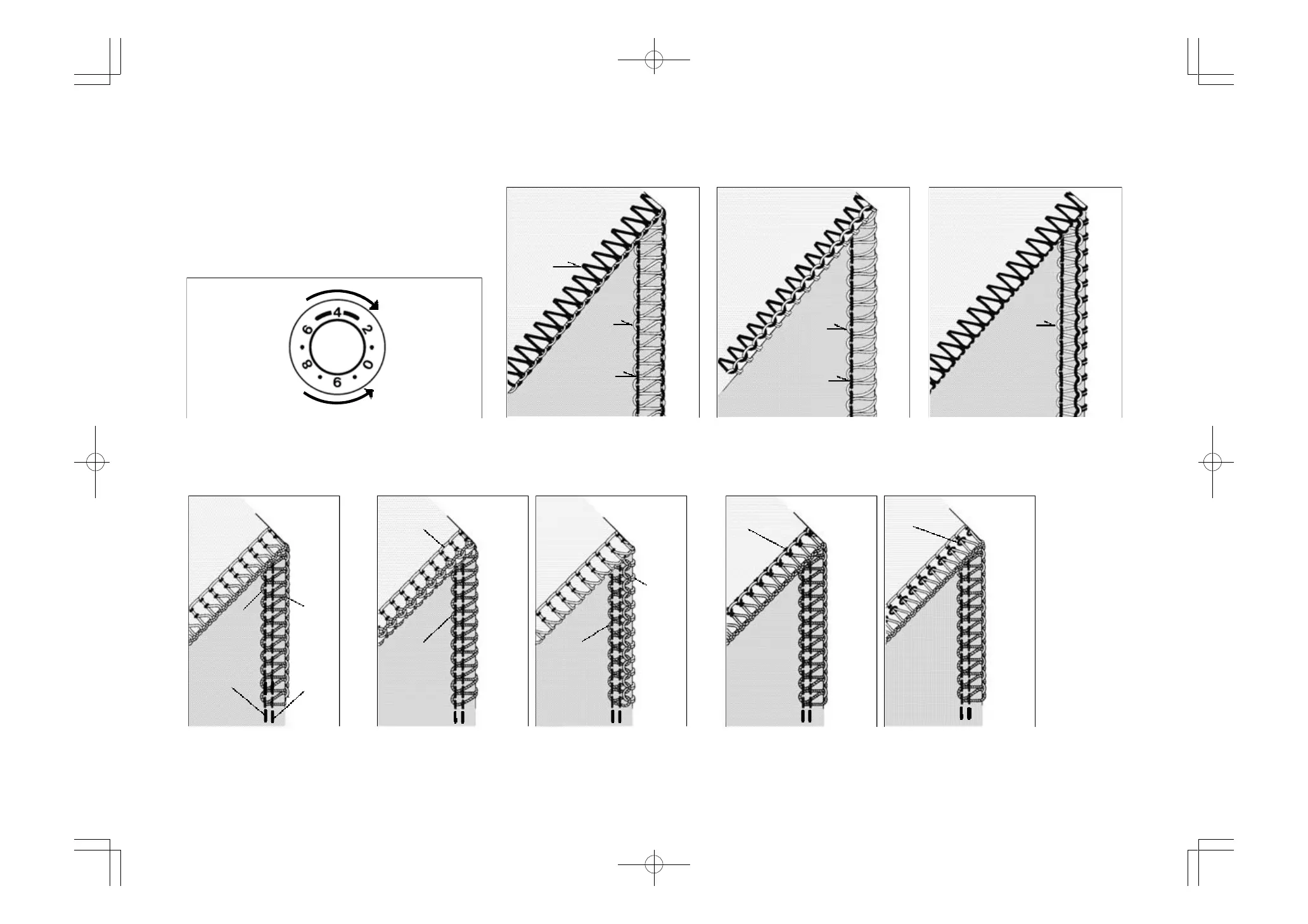 4
2
0
6
8
6