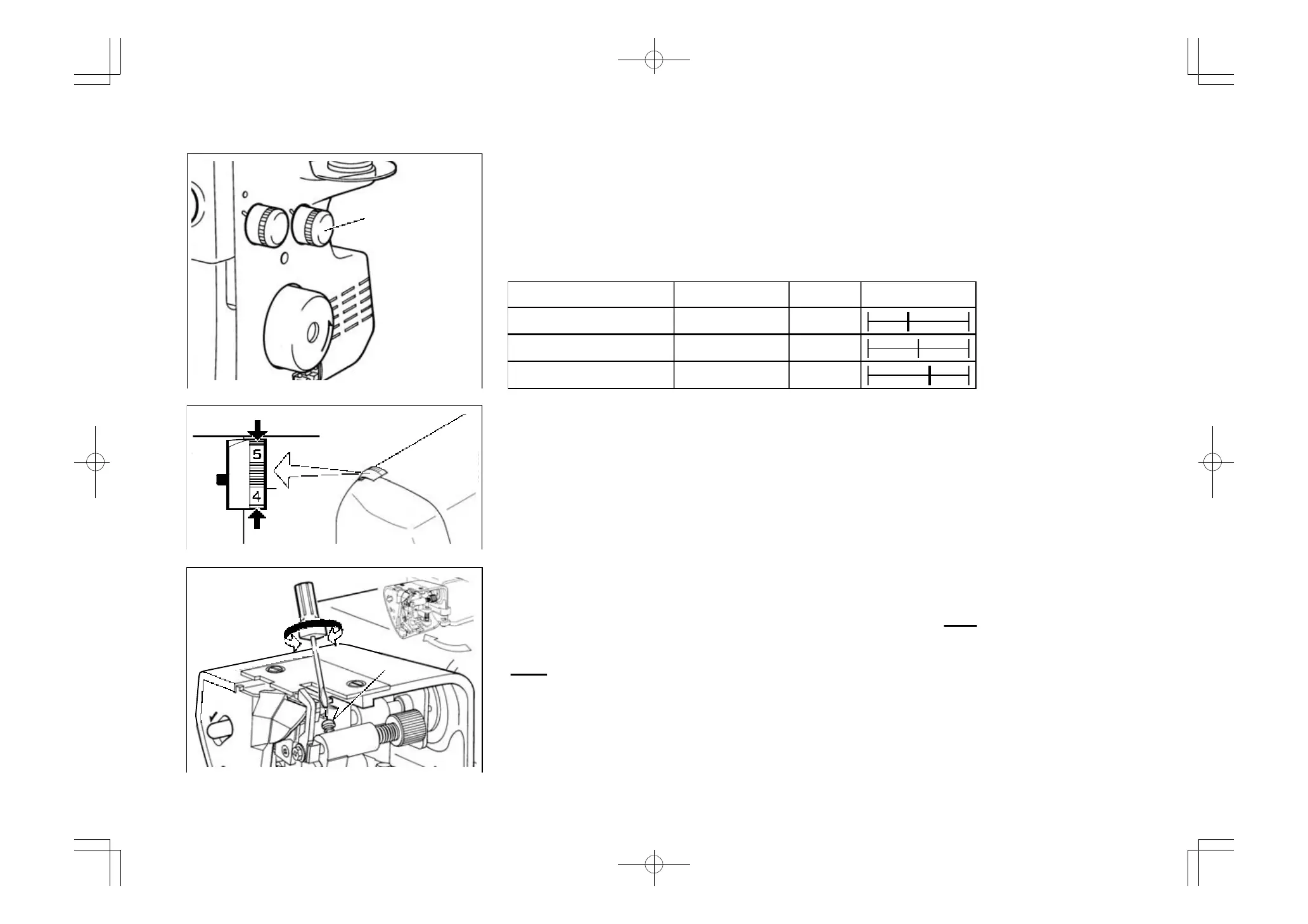 5
4