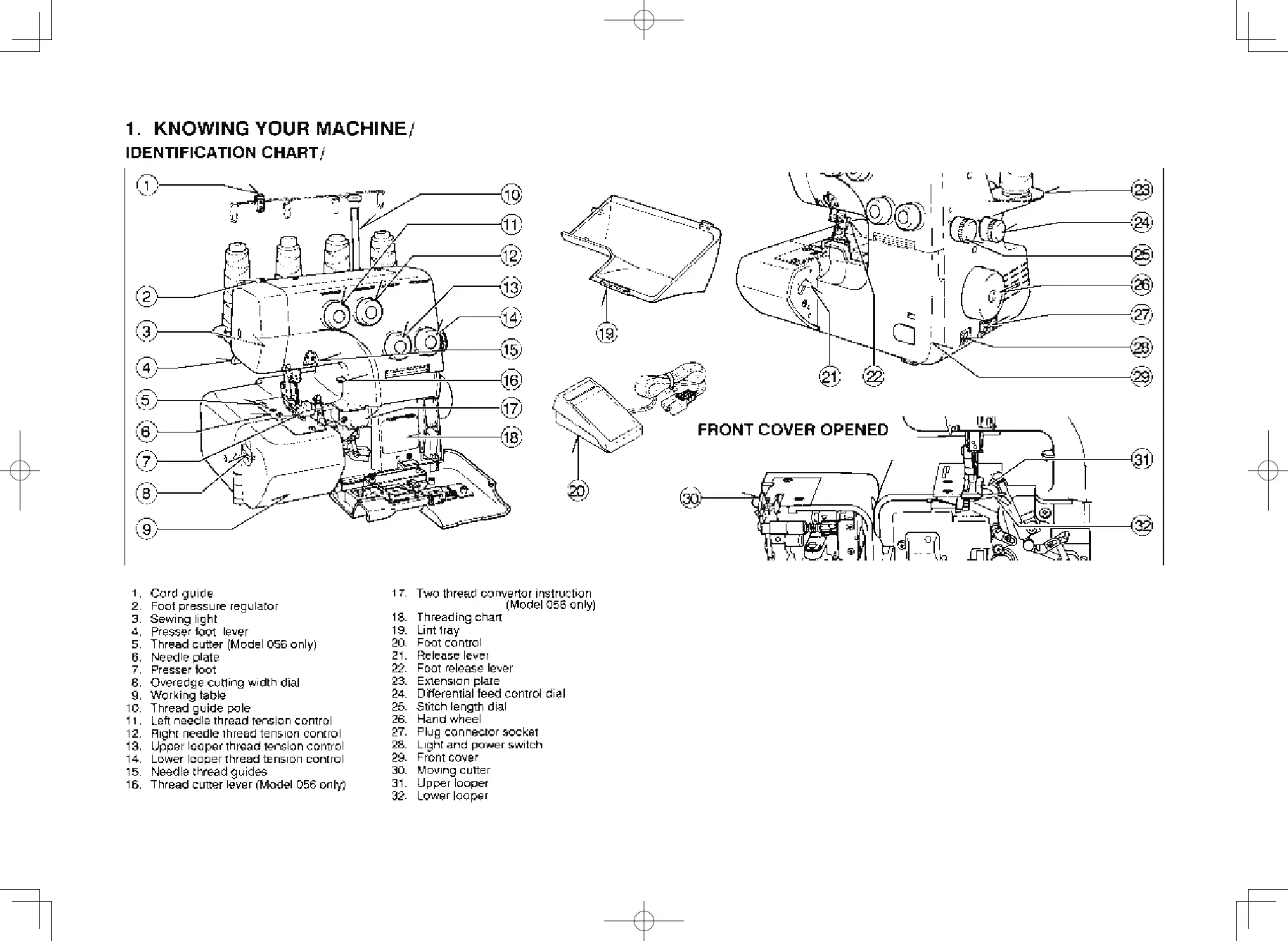 1. KNOWING YOUR MACHINE/

IDENTIFICATION CHART/

1
2
3
4
5
6
7
8
9
10
11
12
13
14
15
16
17
18
19
20
21
22
23
24
25
26
27
28
29

FRONT COVER OPENED

30
31
32

1. Cord guide
2. Foot pressure regulator
3. Sewing light
4. Presser foot lever
5. Thread cutter (Model 056 only)
6. Needle plate
7. Presser foot
8. Overedge cutting width dial
9. Working table
10. Thread guide pole
11. Left needle thread tension control
12. Right needle thread tension control
13. Upper looper thread tension control
14. Lower looper thread tension control
15. Needle thread guides
16. Thread cutter lever (Model 056 only)

17. Two thread convertor instruction (Model 056 only)
18. Threading chart
19. Lint tray
20. Foot control
21. Release lever
22. Foot release lever
23. Extension plate
24. Differential feed control dial
25. Stitch length dial
26. Hand wheel
27. Plug connector socket
28. Light and power switch
29. Front cover
30. Moving cutter
31. Upper looper
32. Lower looper