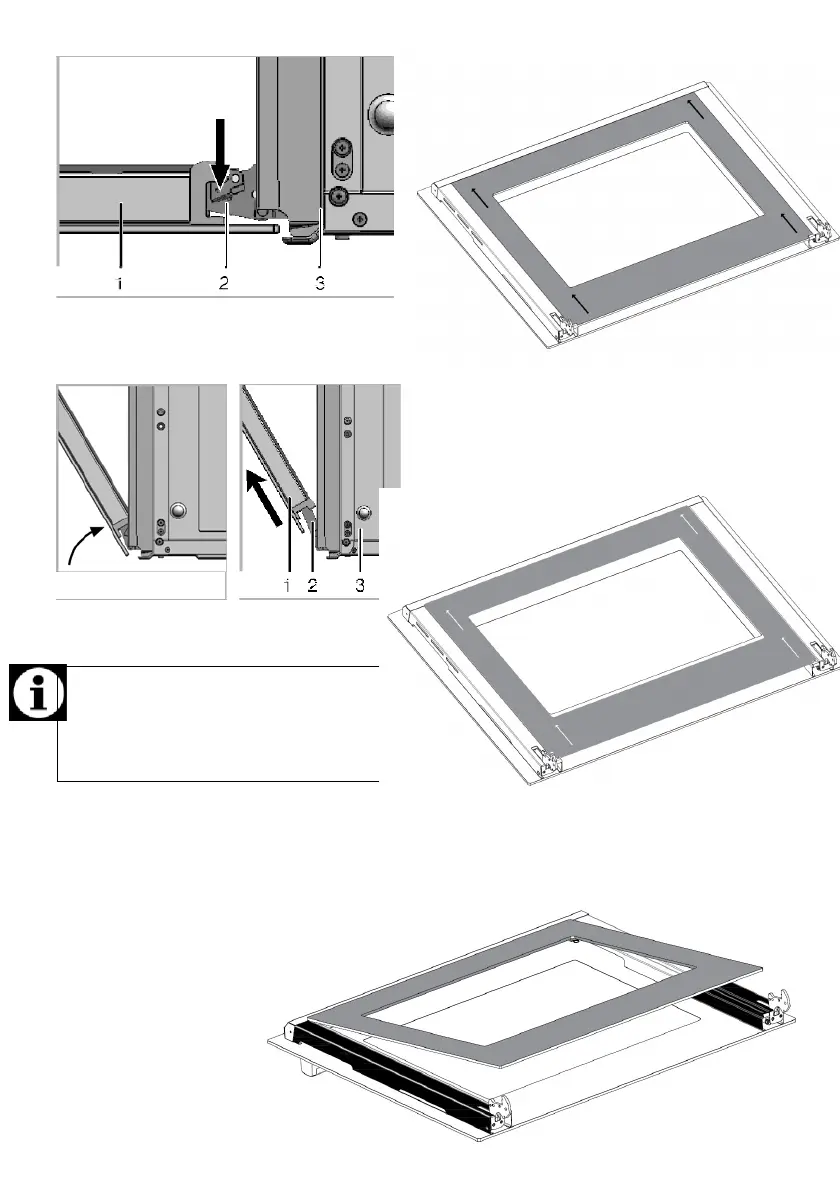 1 2 3

1 2 3