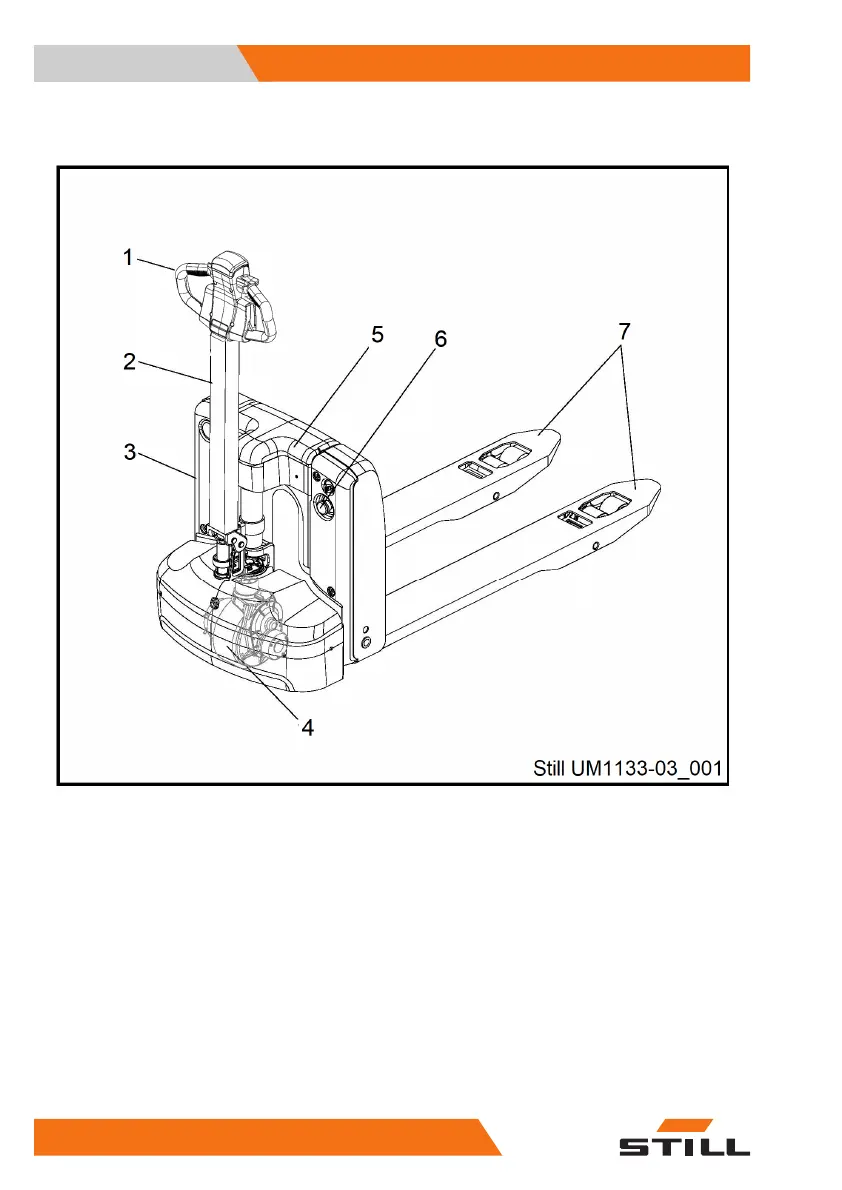 1

2

3

5

6

7

4

Still UM1133-03_001

STILL