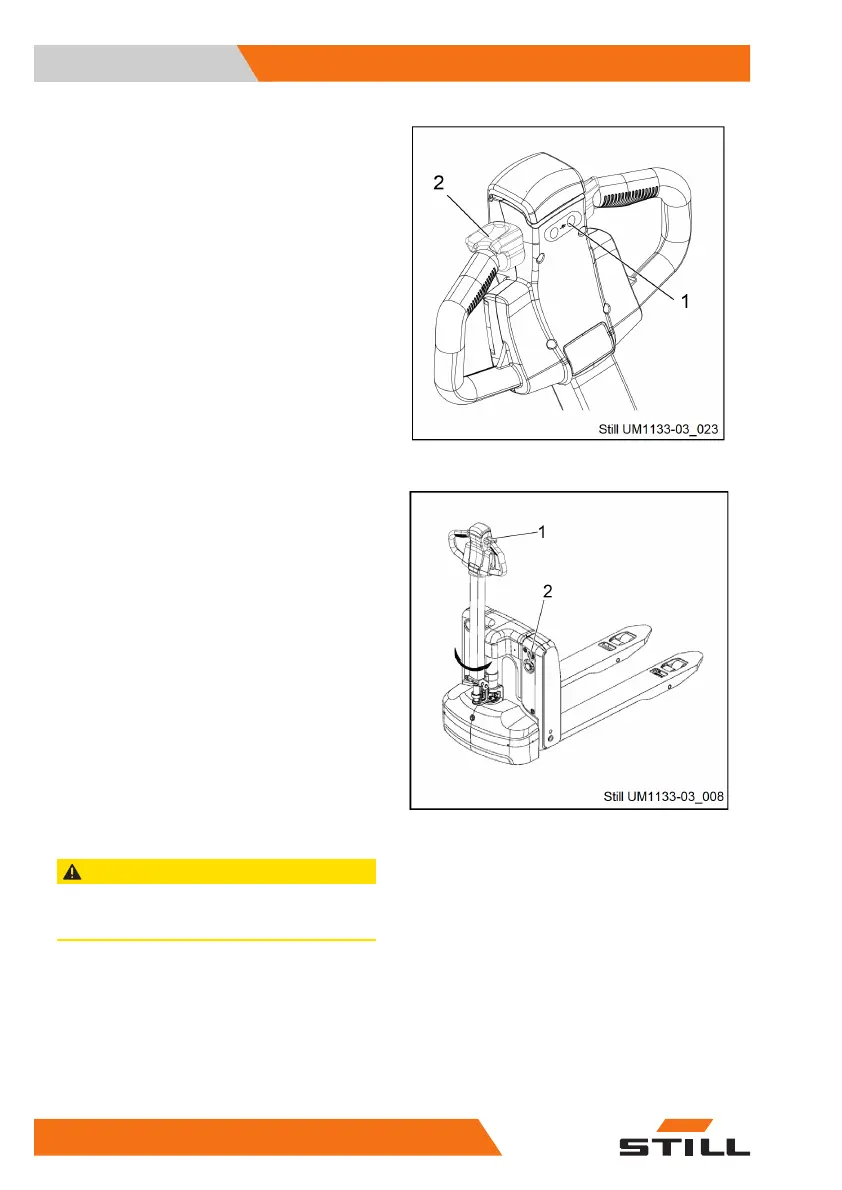 2

1

Still UM1133-03_023

1

2

Still UM1133-03_008

STILL