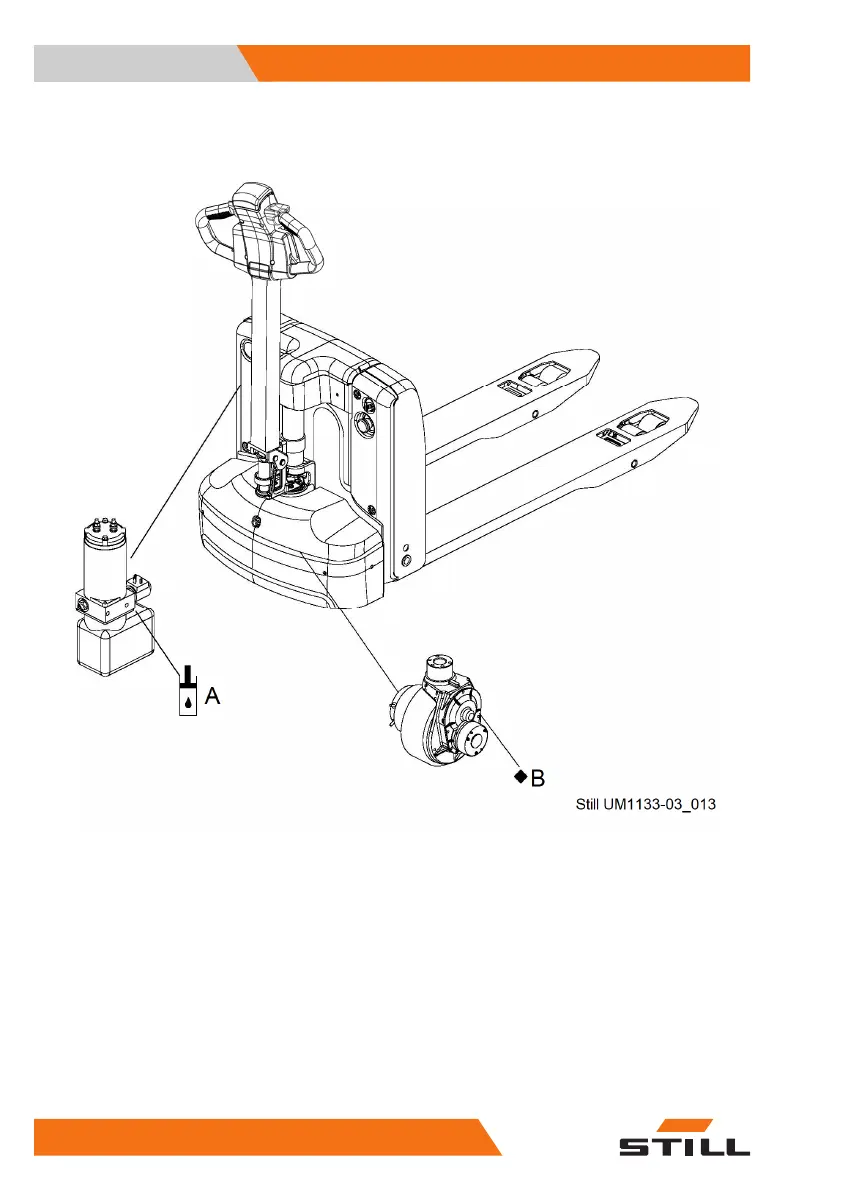 A

B

Still UM1133-03_013

STILL