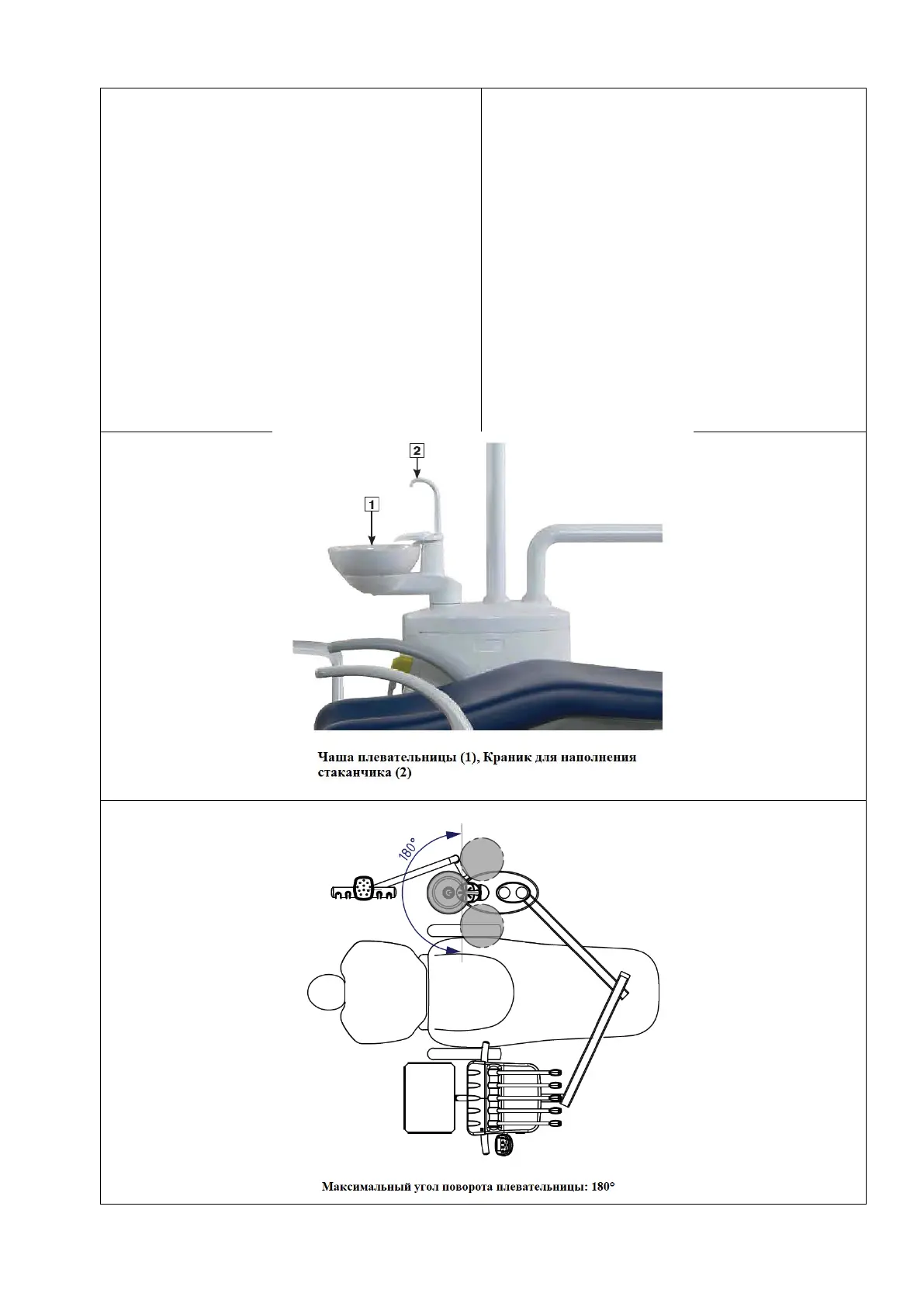 2

1

Чаша плевательницы (1), Краник для наполнения стаканчика (2)

180°

Максимальный угол поворота плевательницы: 180°