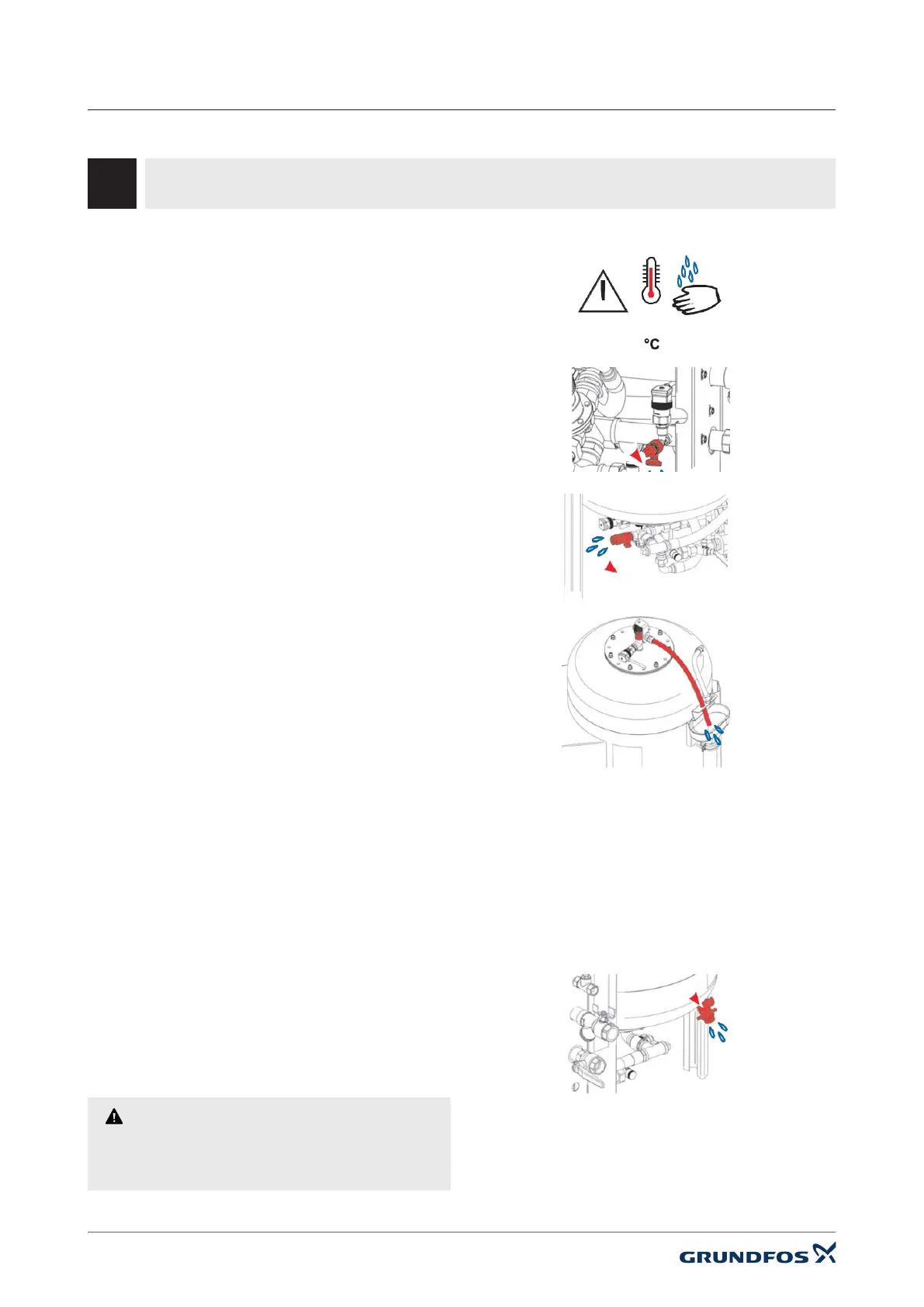 °C

GRUNDFOS