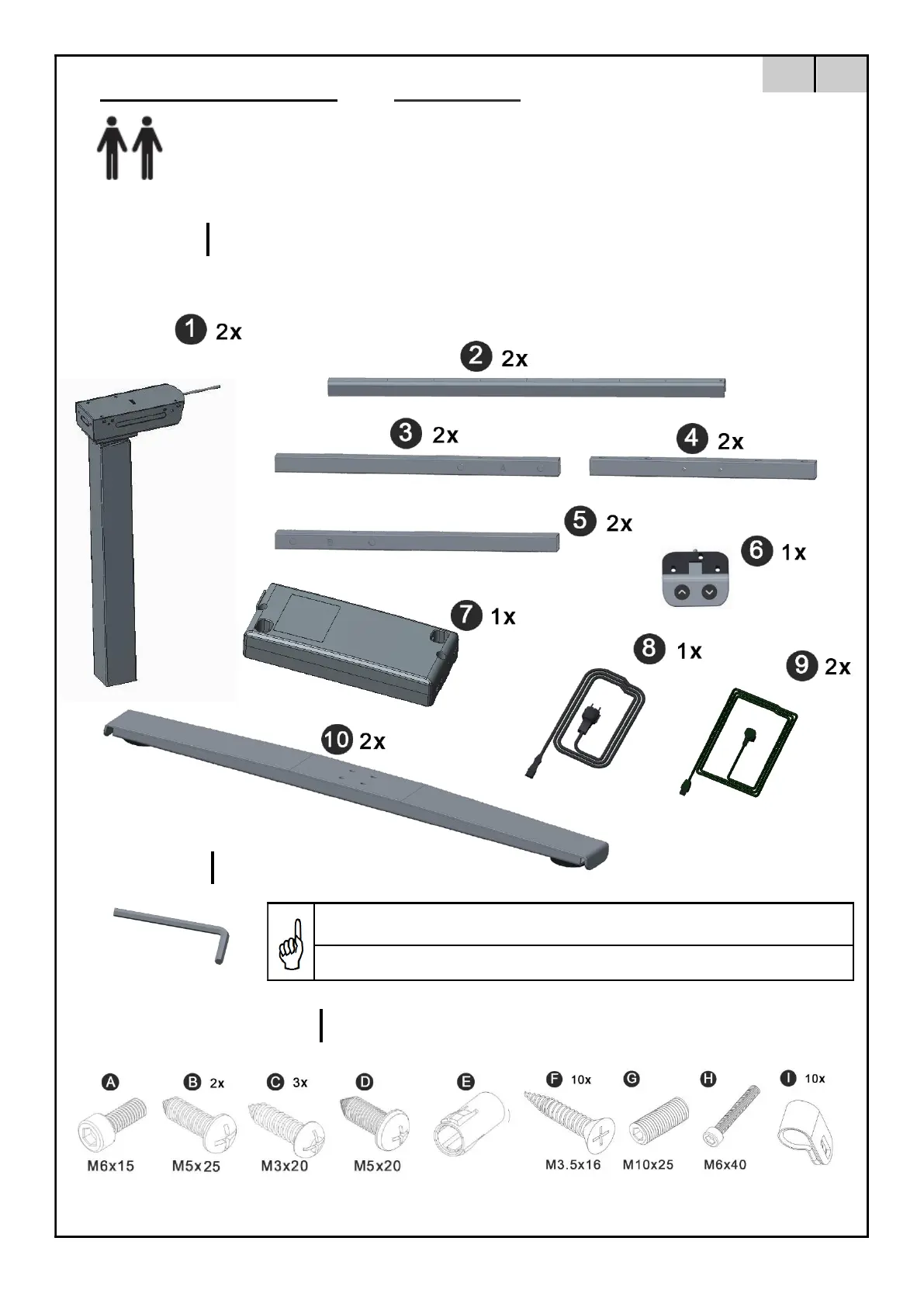 1 2x

2 2x

3 2x

4 2x

5 2x

6 1x

7 1x

8 1x

9 2x

10 2x

A
M6x15

B 2x
M5x25

C 3x
M3x20

D
M5x20

E

F 10x
M3.5x16

G
M10x25

H
M6x40

I 10x