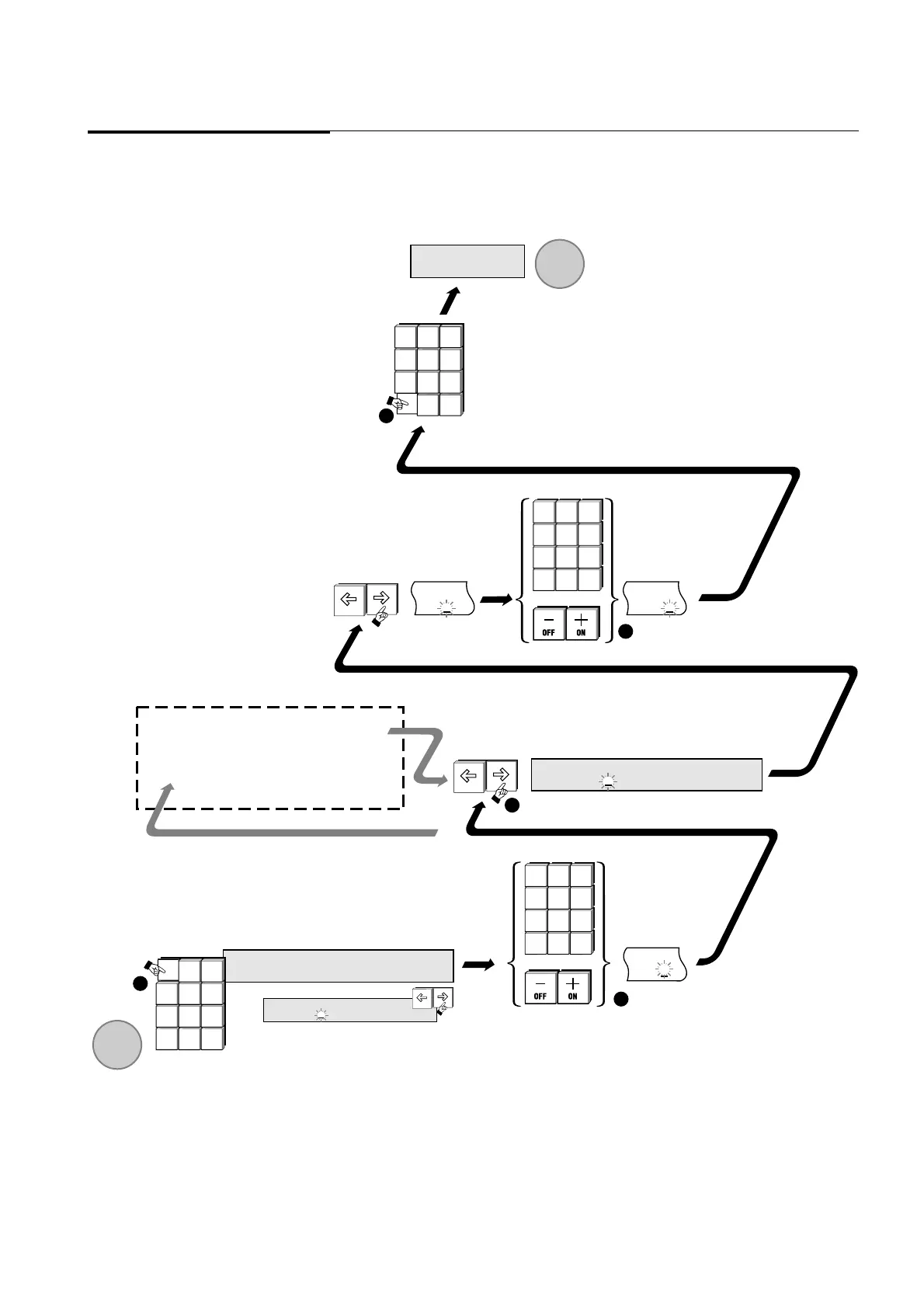 OFF
ON
OFF
ON