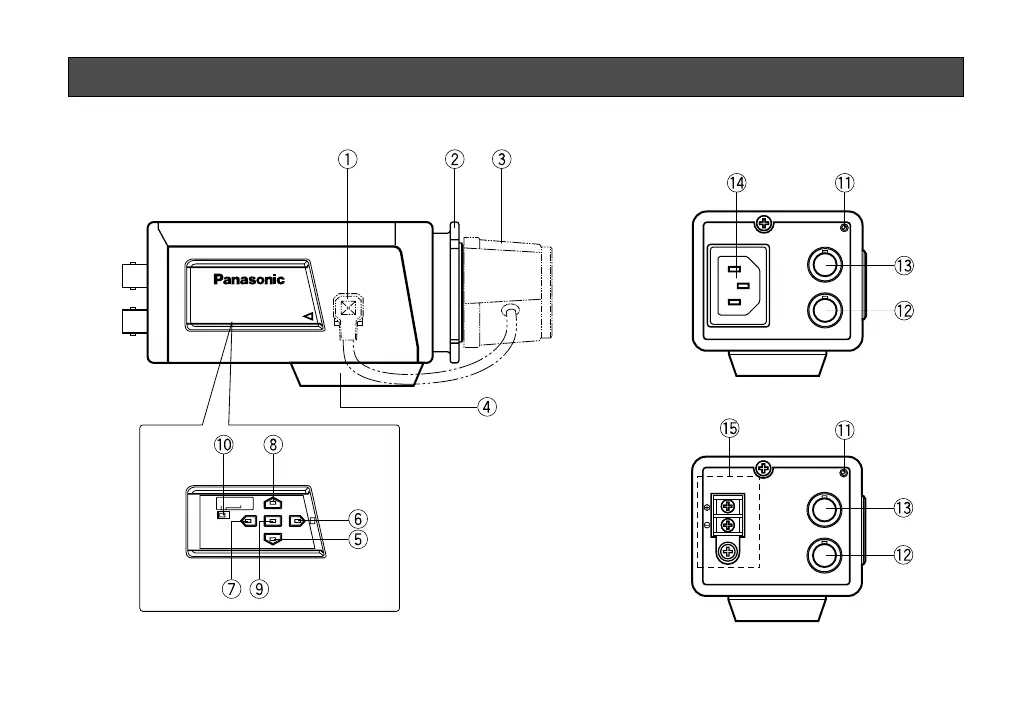 ①
②
③
Panasonic
④
⑩
⑧
⑥
⑤
⑦
⑨
⑭
⑪
⑬
⑫
⑮
⑪
⑬
⑫