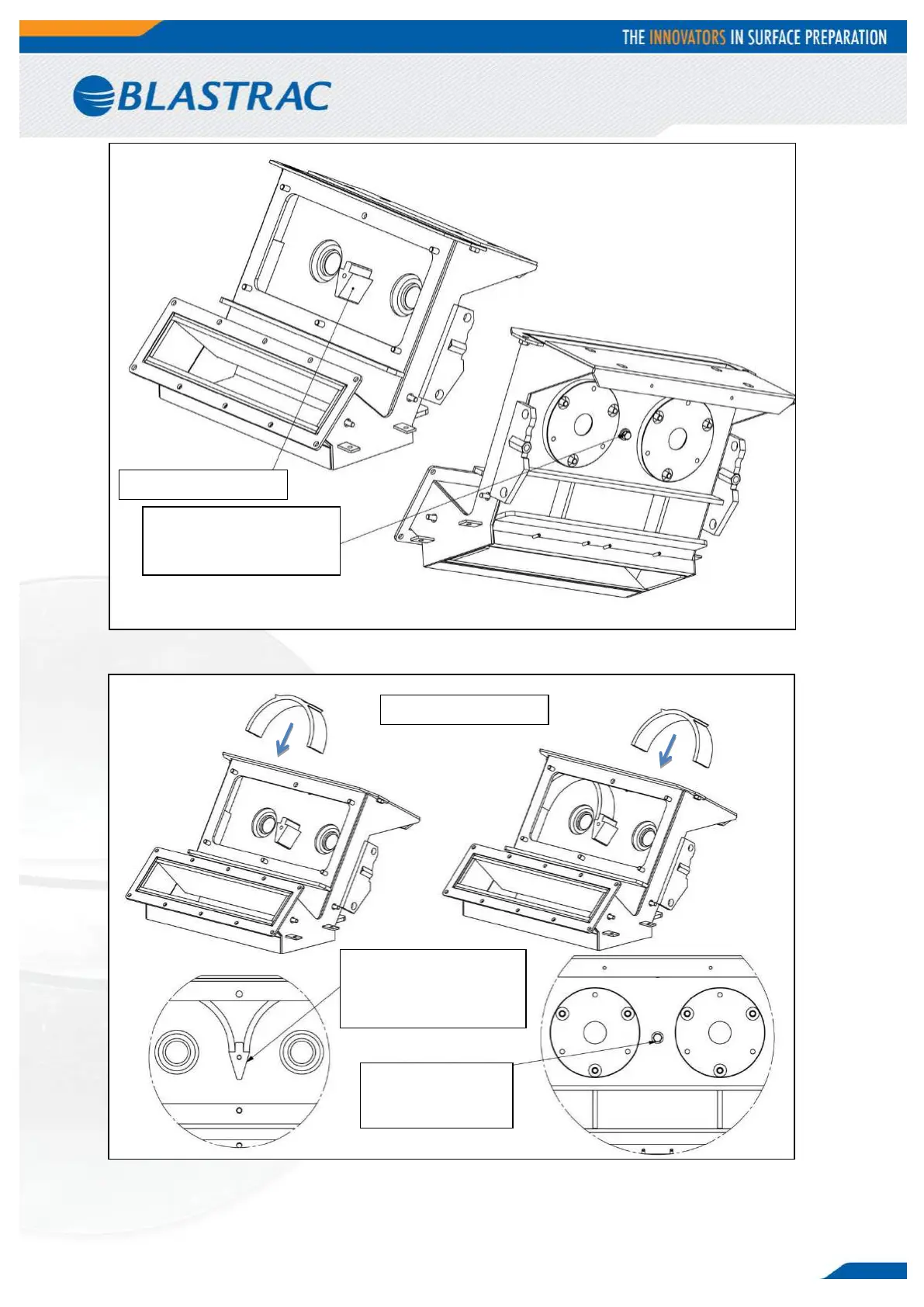 THE INNOVATORS IN SURFACE PREPARATION

BLASTRAC