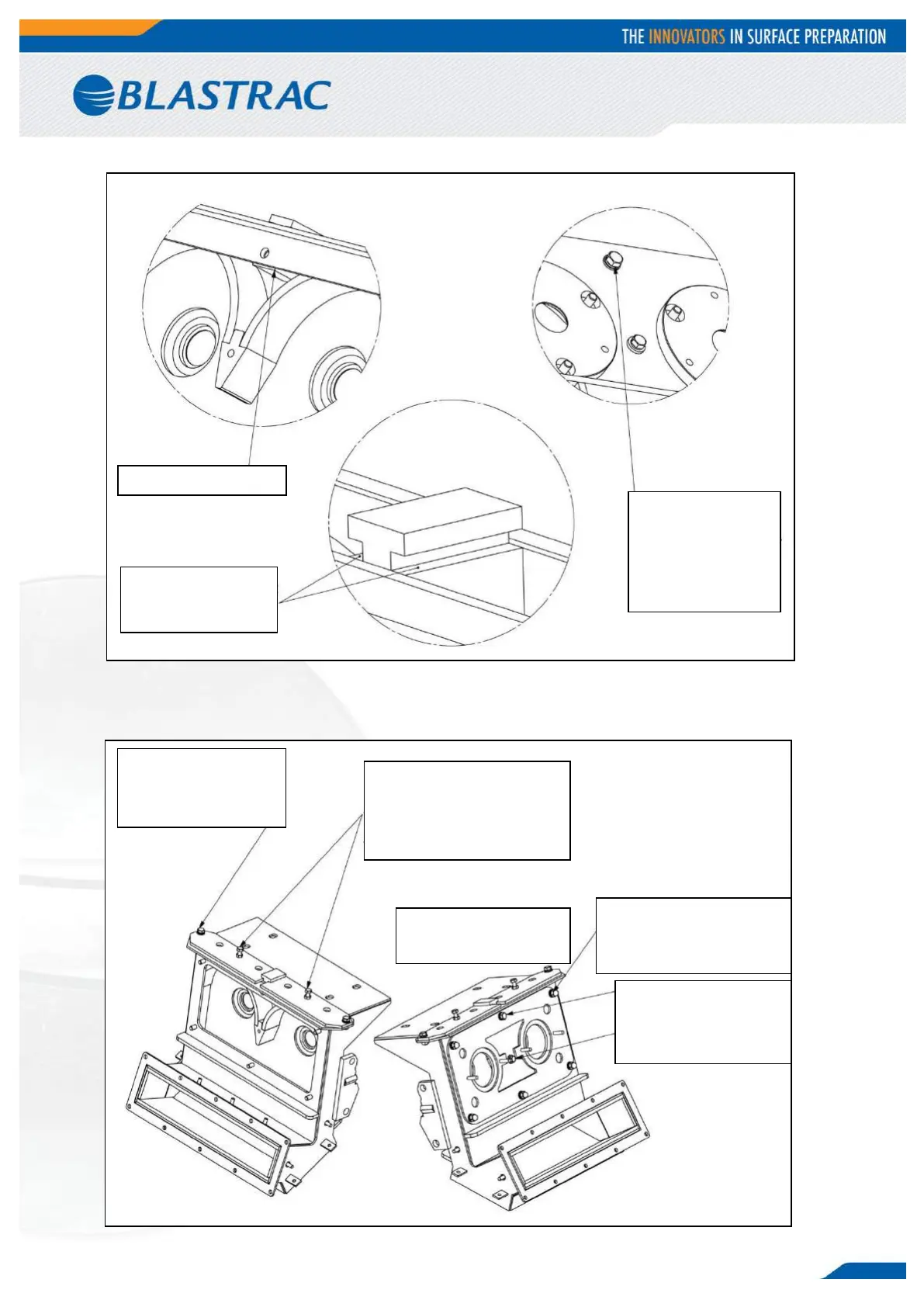 THE INNOVATORS IN SURFACE PREPARATION

BLASTRAC