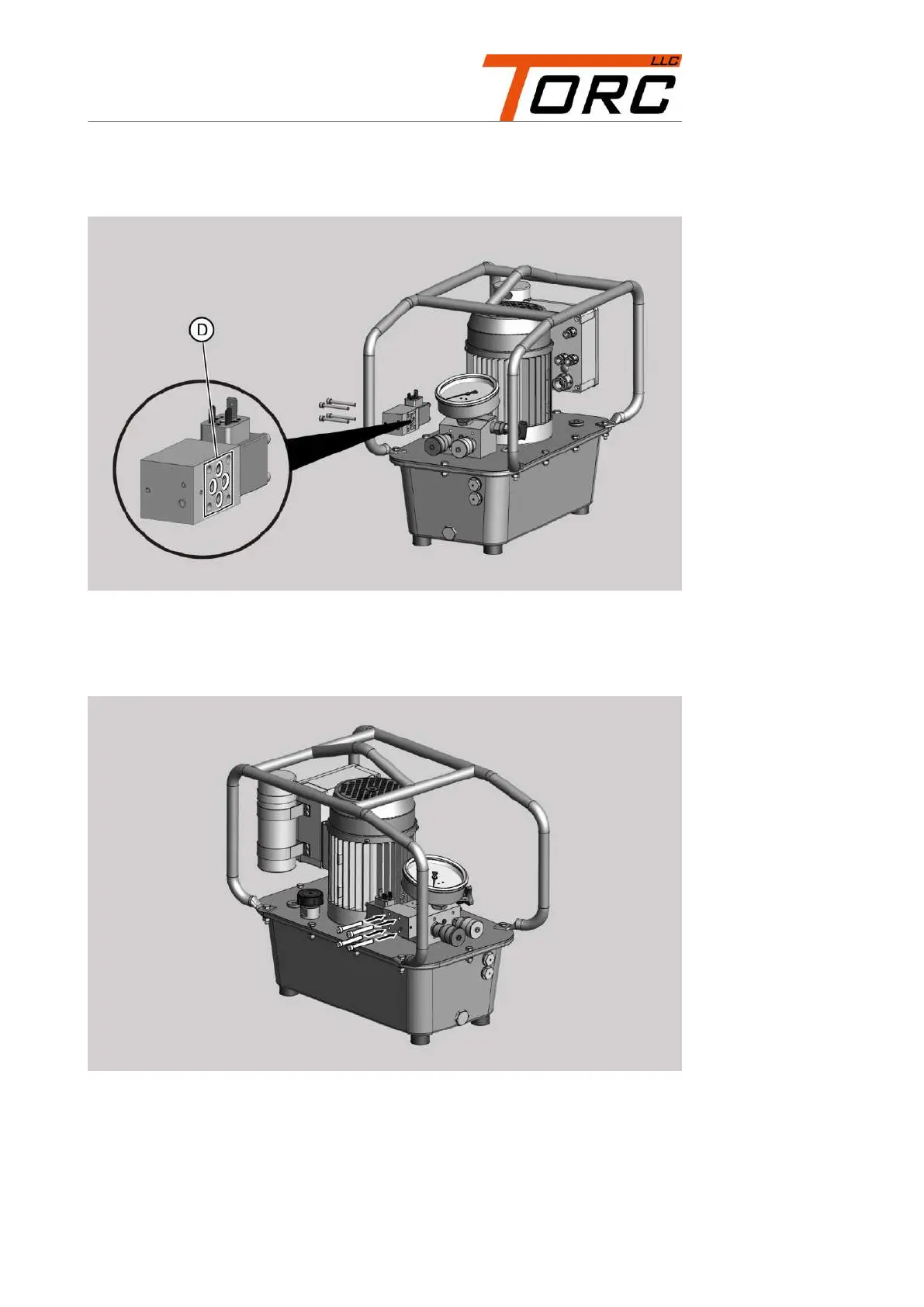 TORC LLC

D