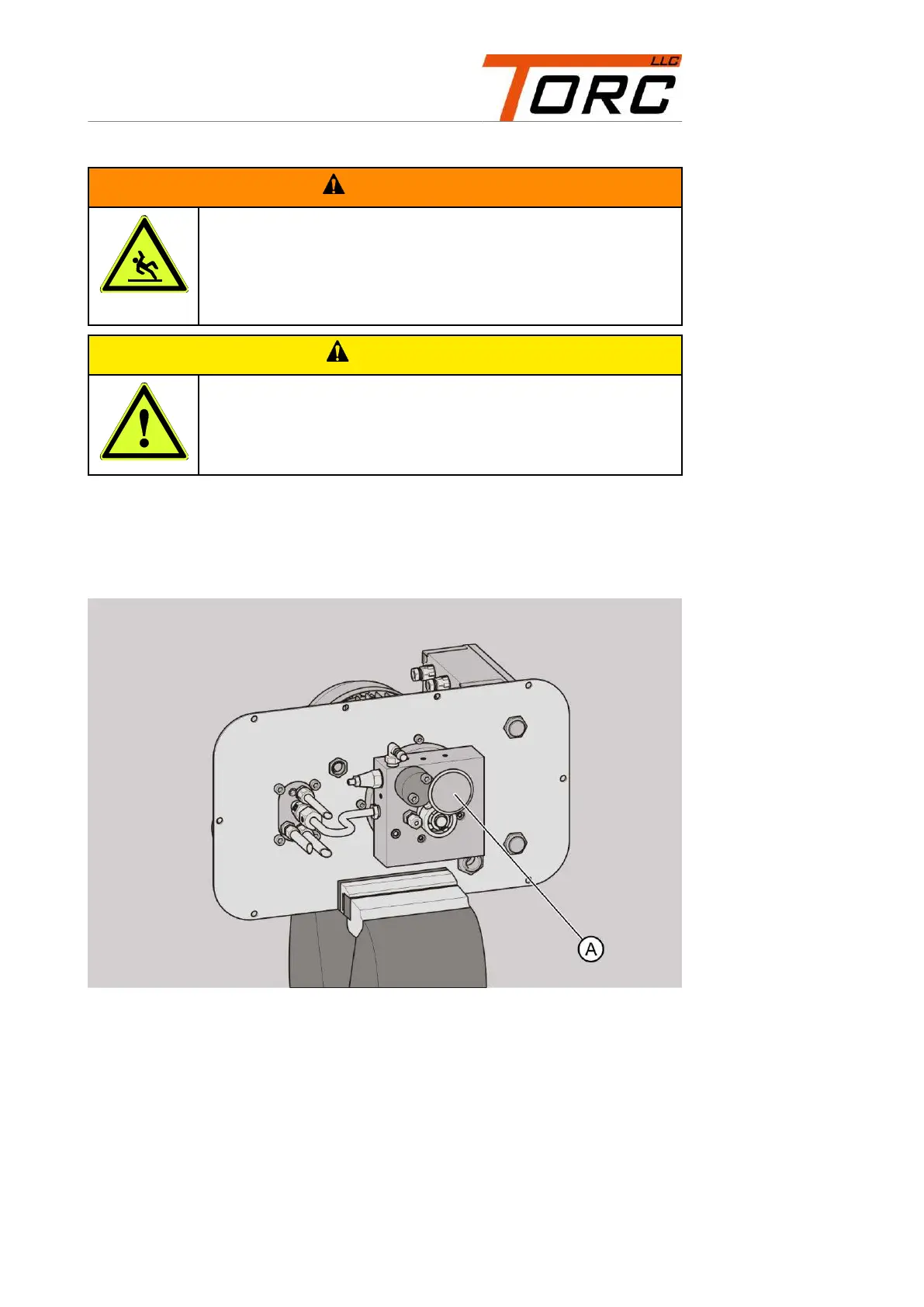 TORC LLC

A