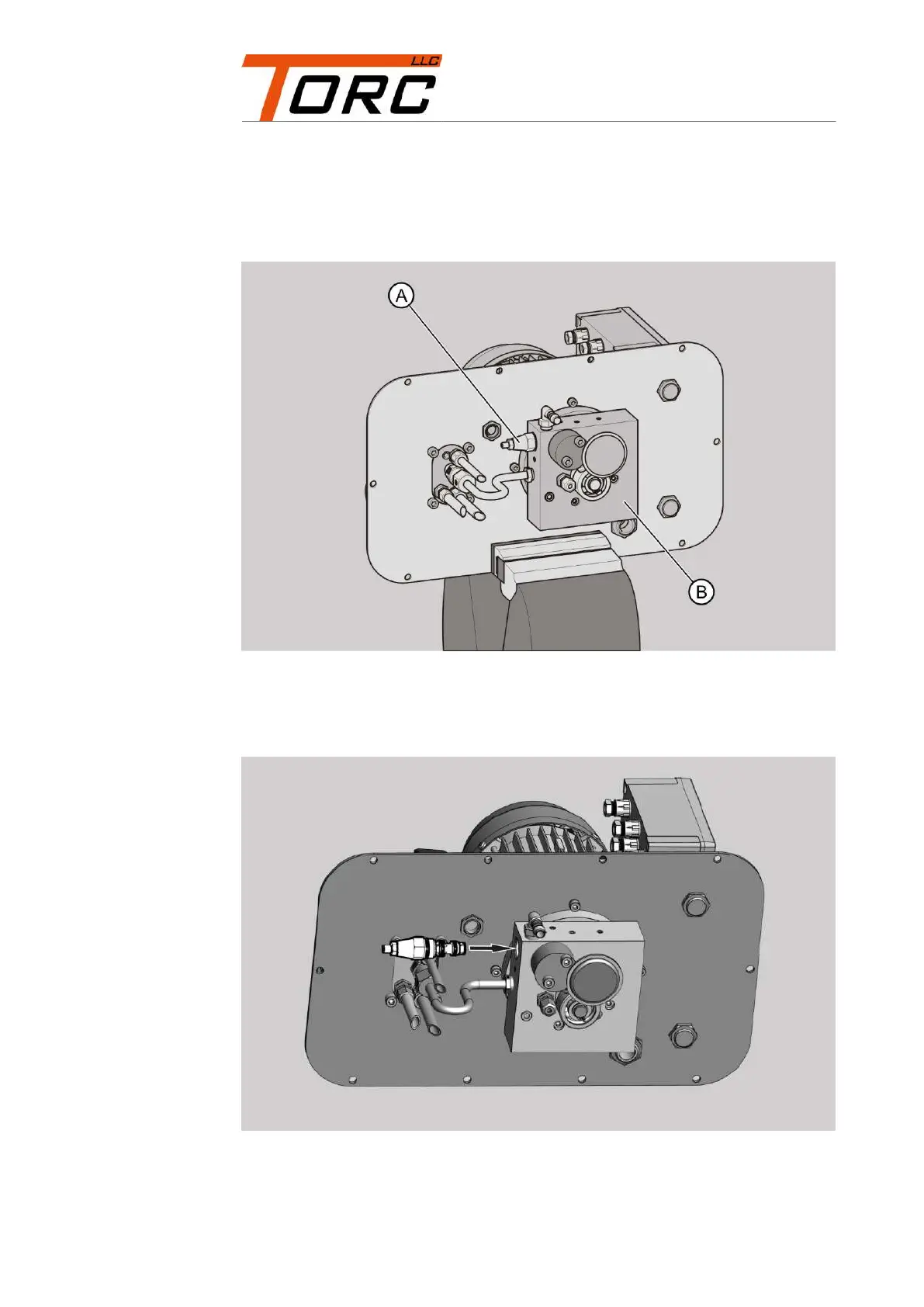 TORC LLC

A

B