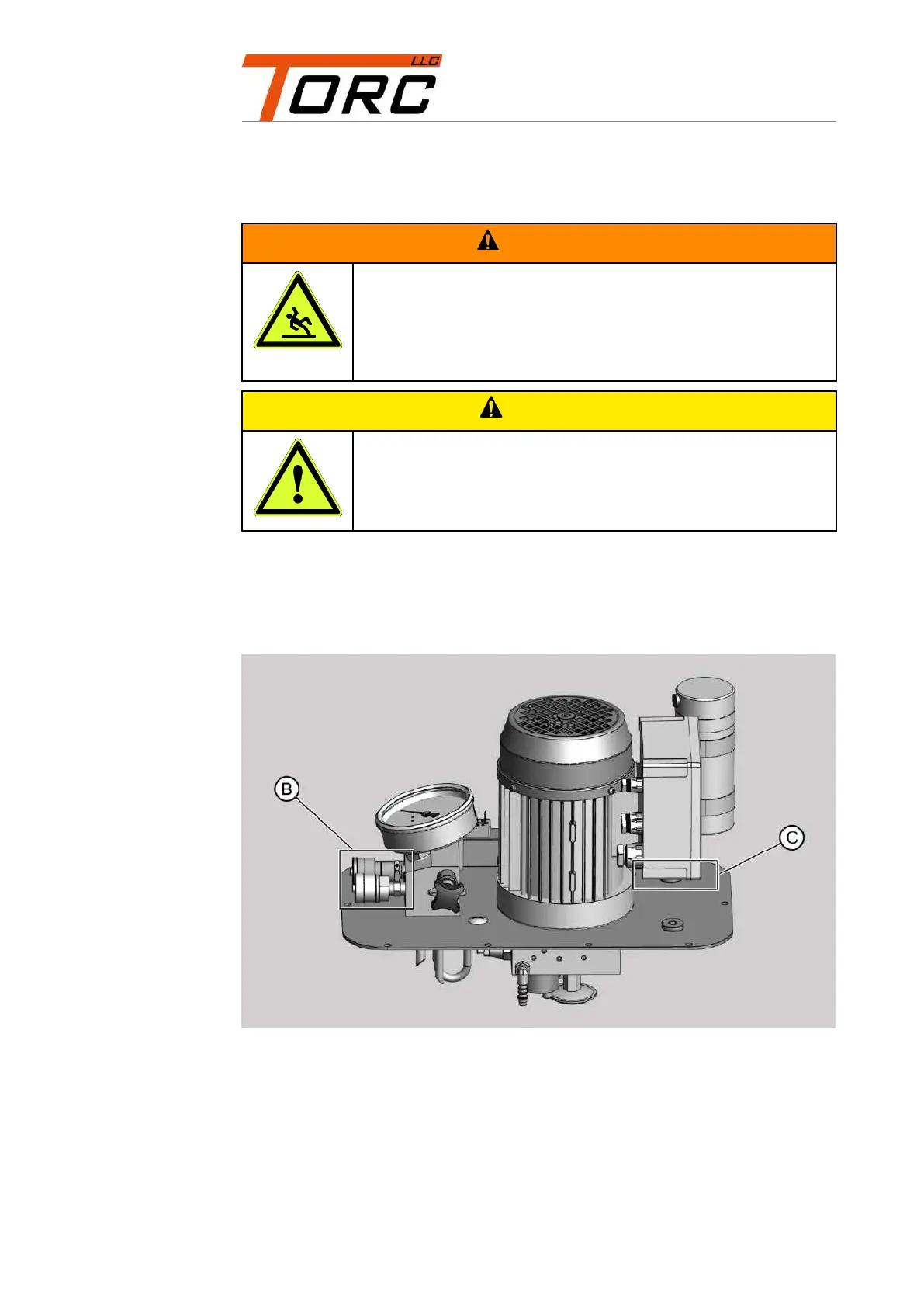 TORC LLC

B

C