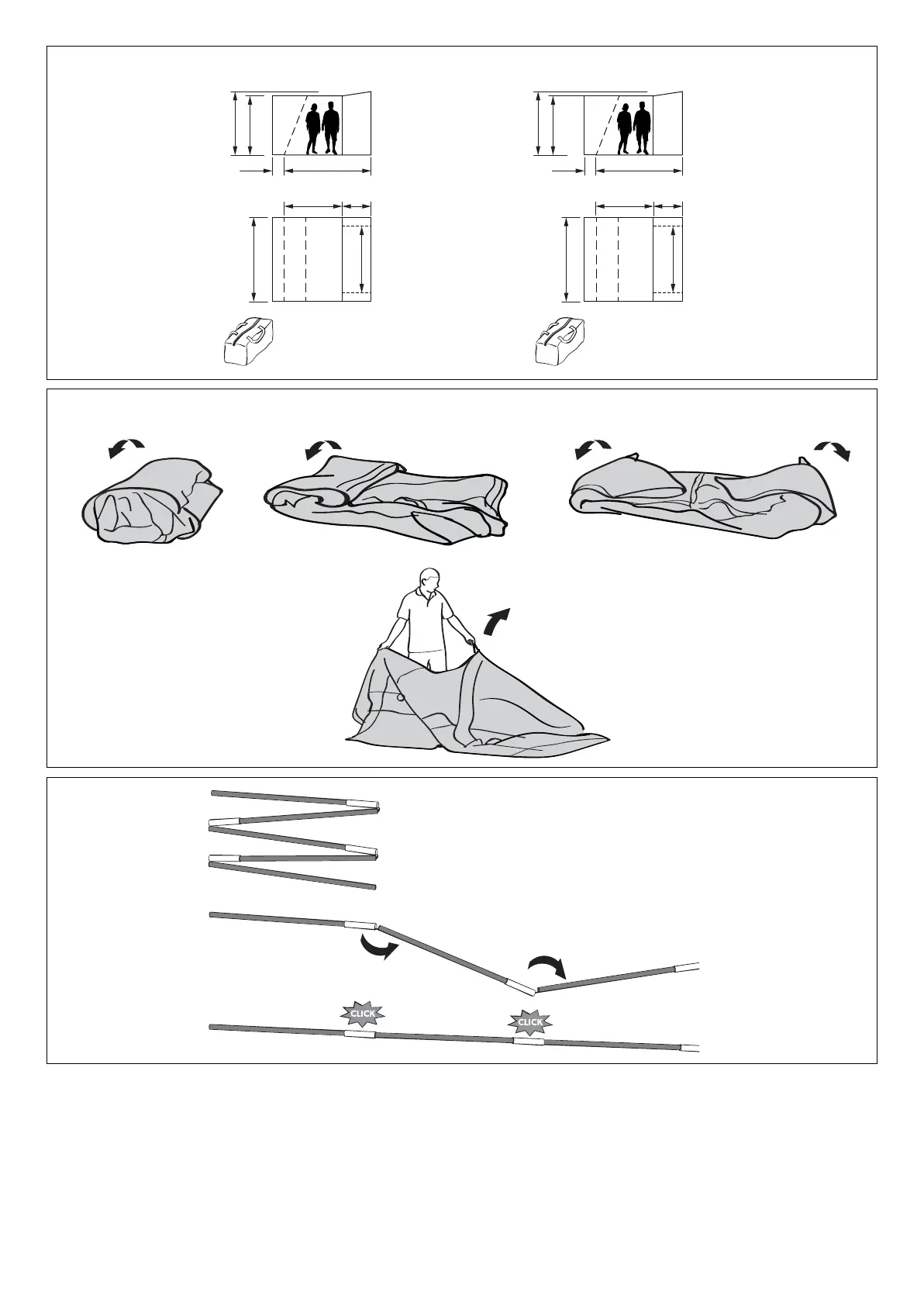 CLICK

CLICK