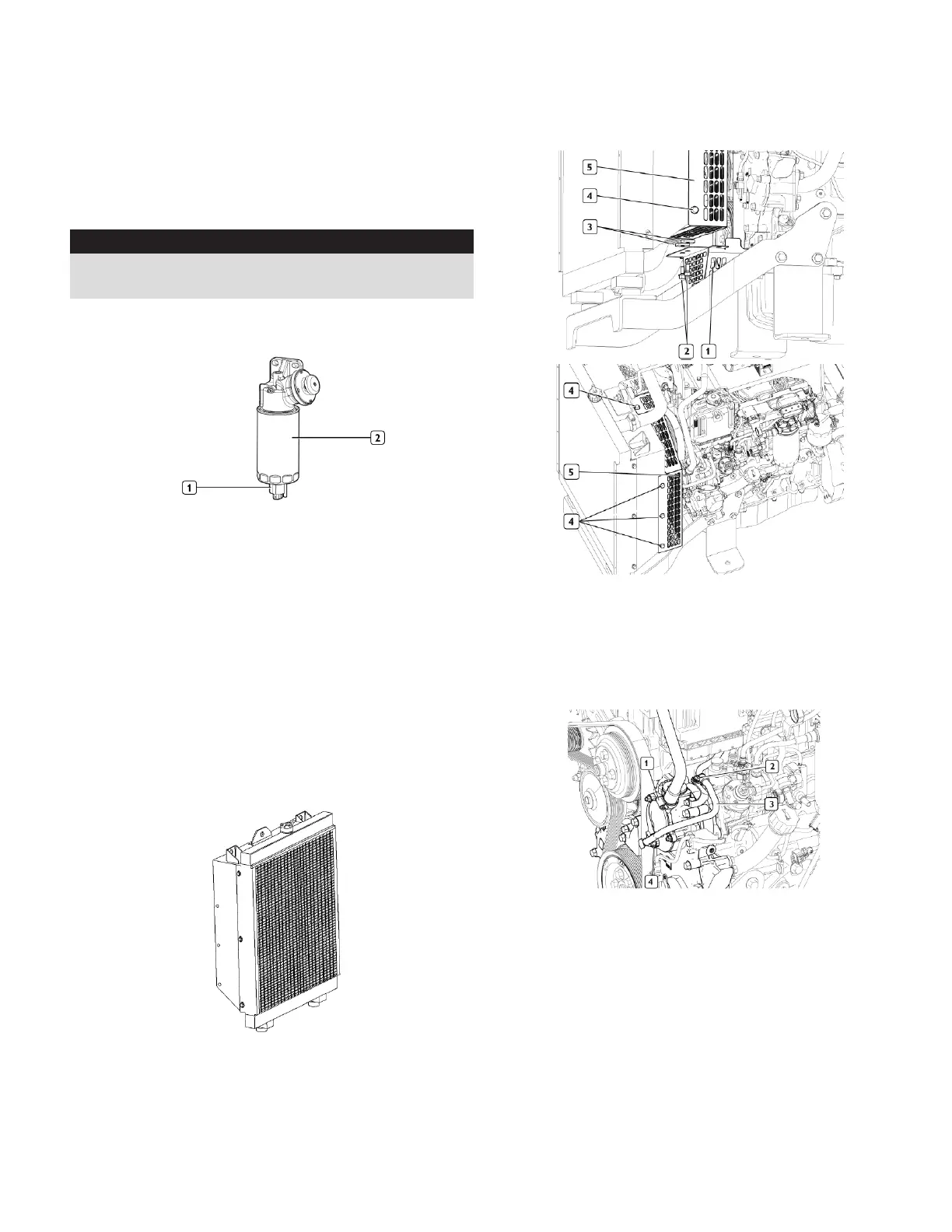 1

2

5

4

3

2 1

4

5

4

1

2

3

4