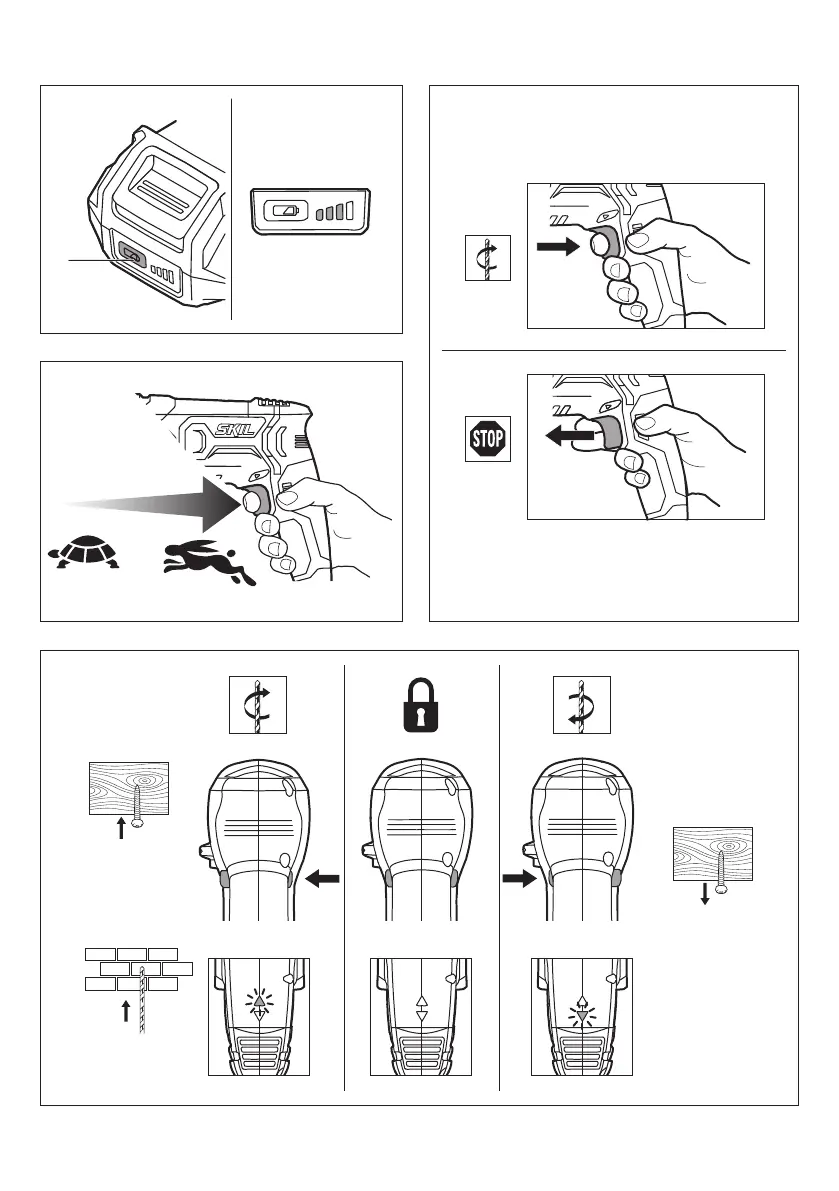 SKIL

STOP