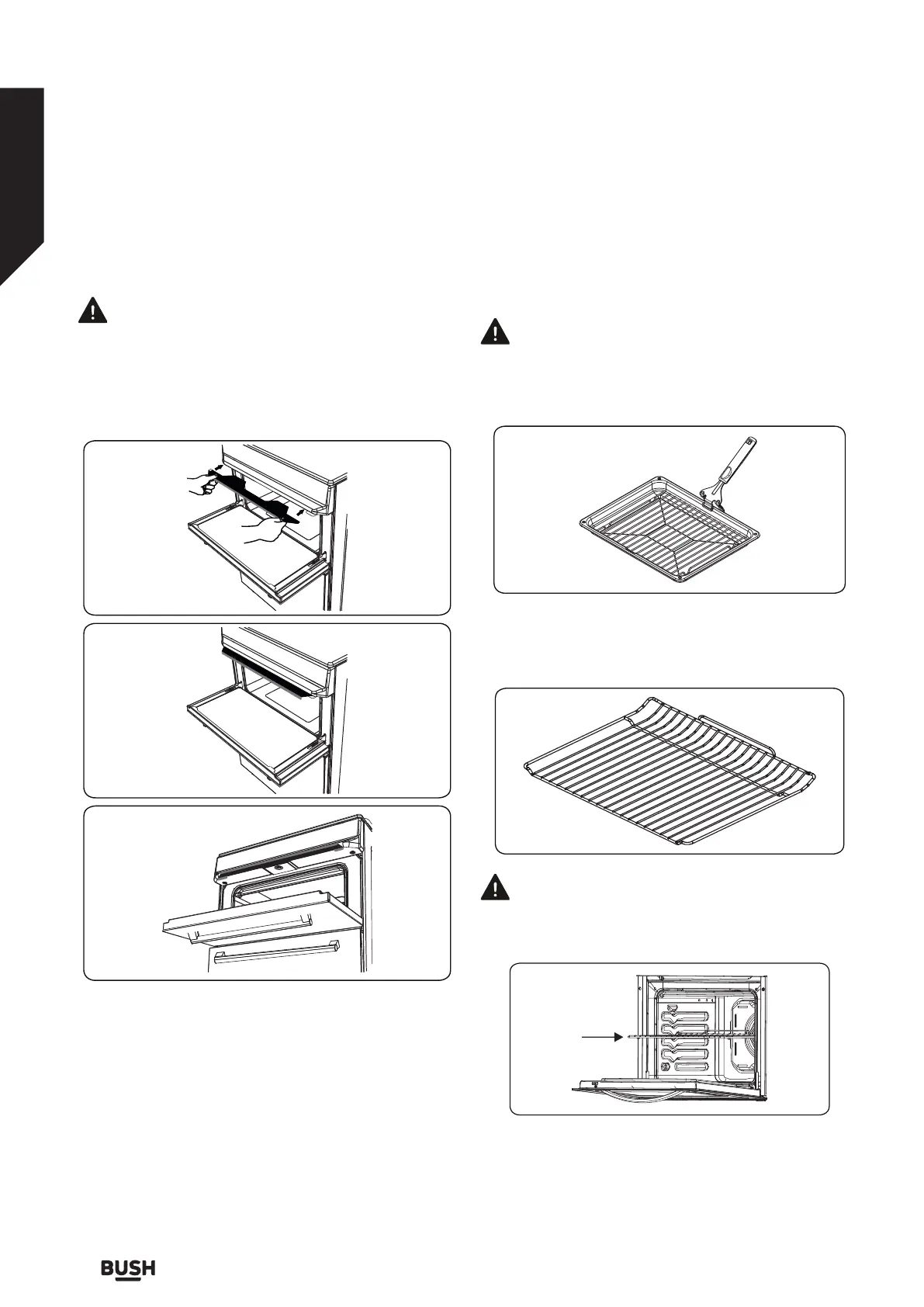 BUSH