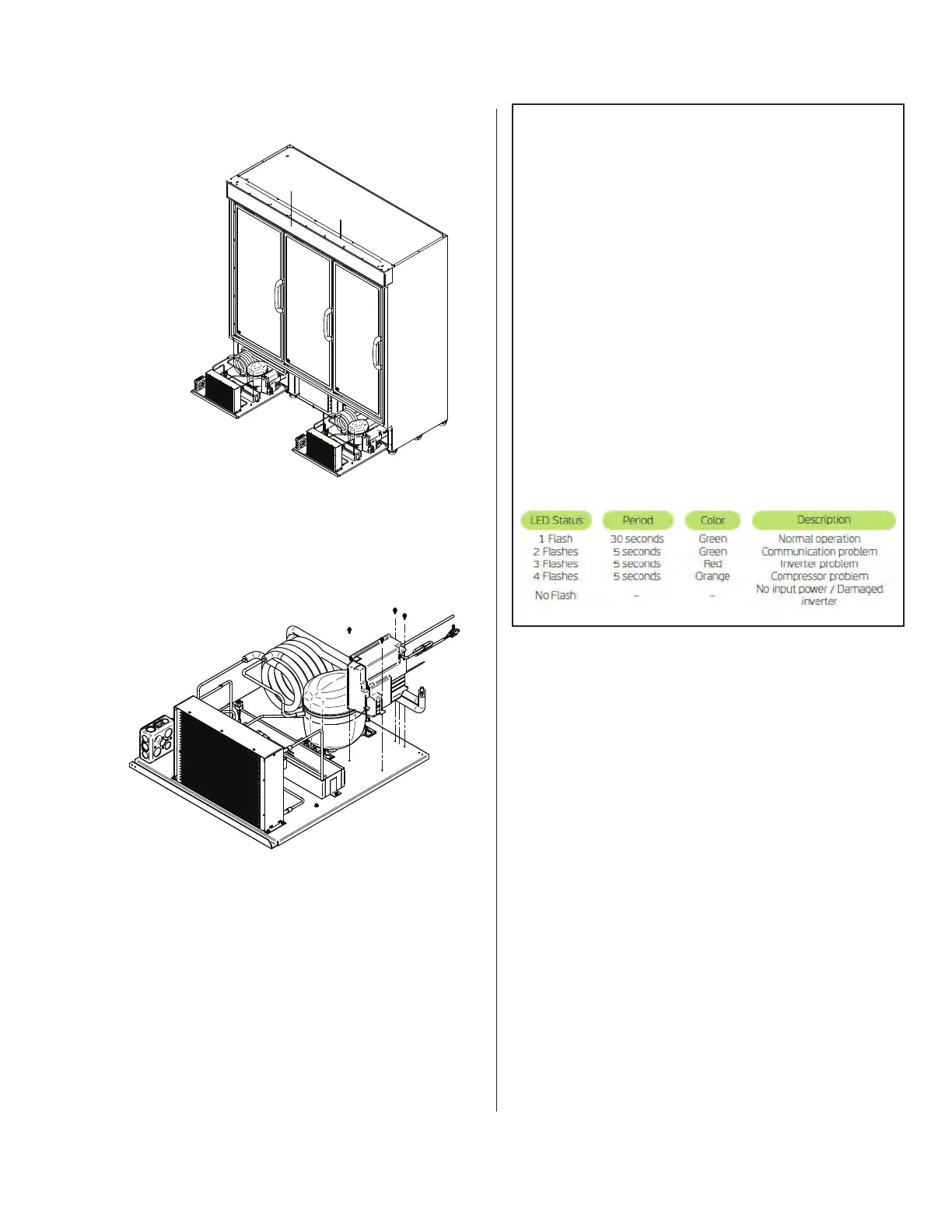 | LED Status | Period | Color | Description |
|---|---|---|---|
| 1 Flash | 30 seconds | Green | Normal operation |
| 2 Flashes | 5 seconds | Green | Communication problem |
| 3 Flashes | 5 seconds | Red | Inverter problem |
| 4 Flashes | 5 seconds | Orange | Compressor problem |
| No Flash | – | – | No input power / Damaged inverter |