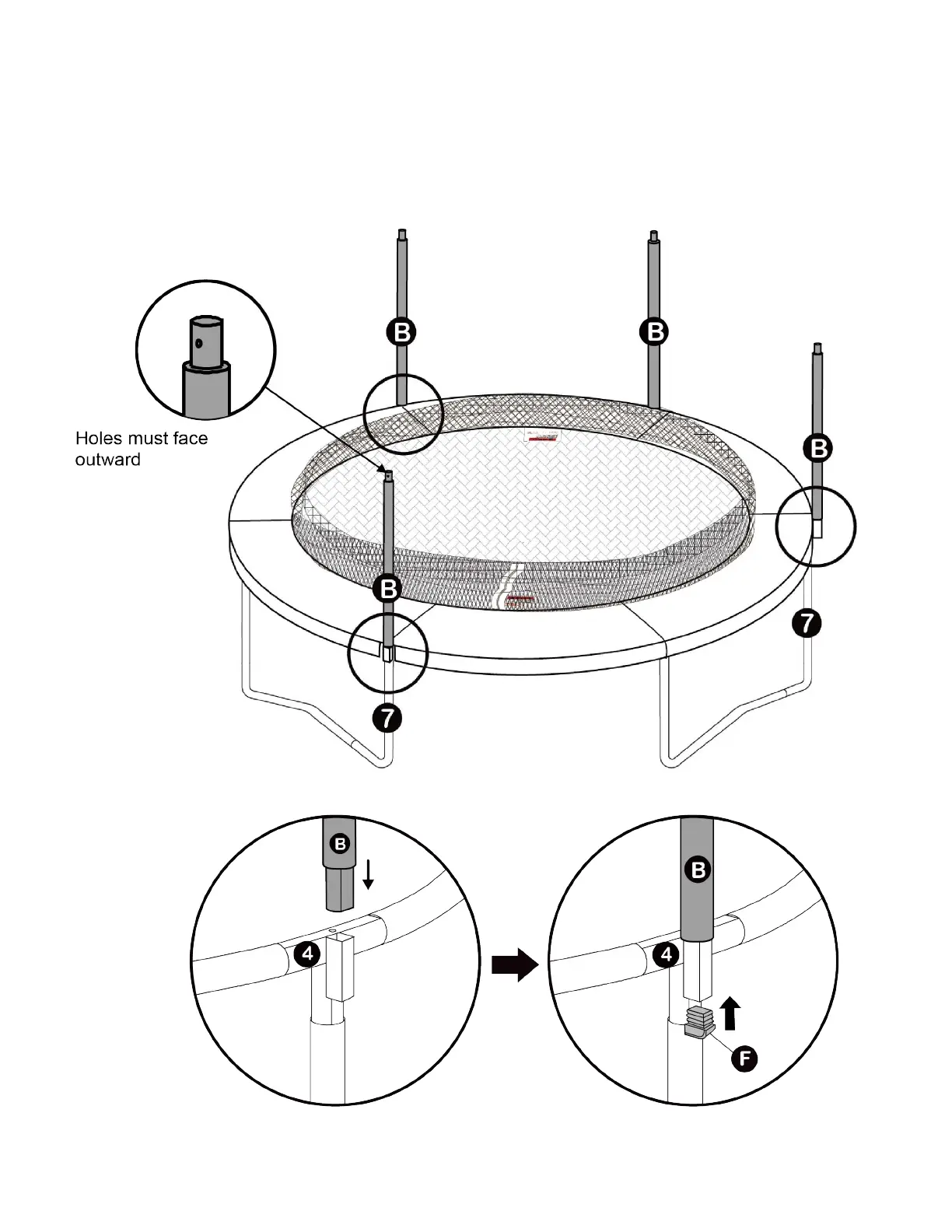 Holes must face outward

B

B

B

B

7

7

B

4

B

4

F