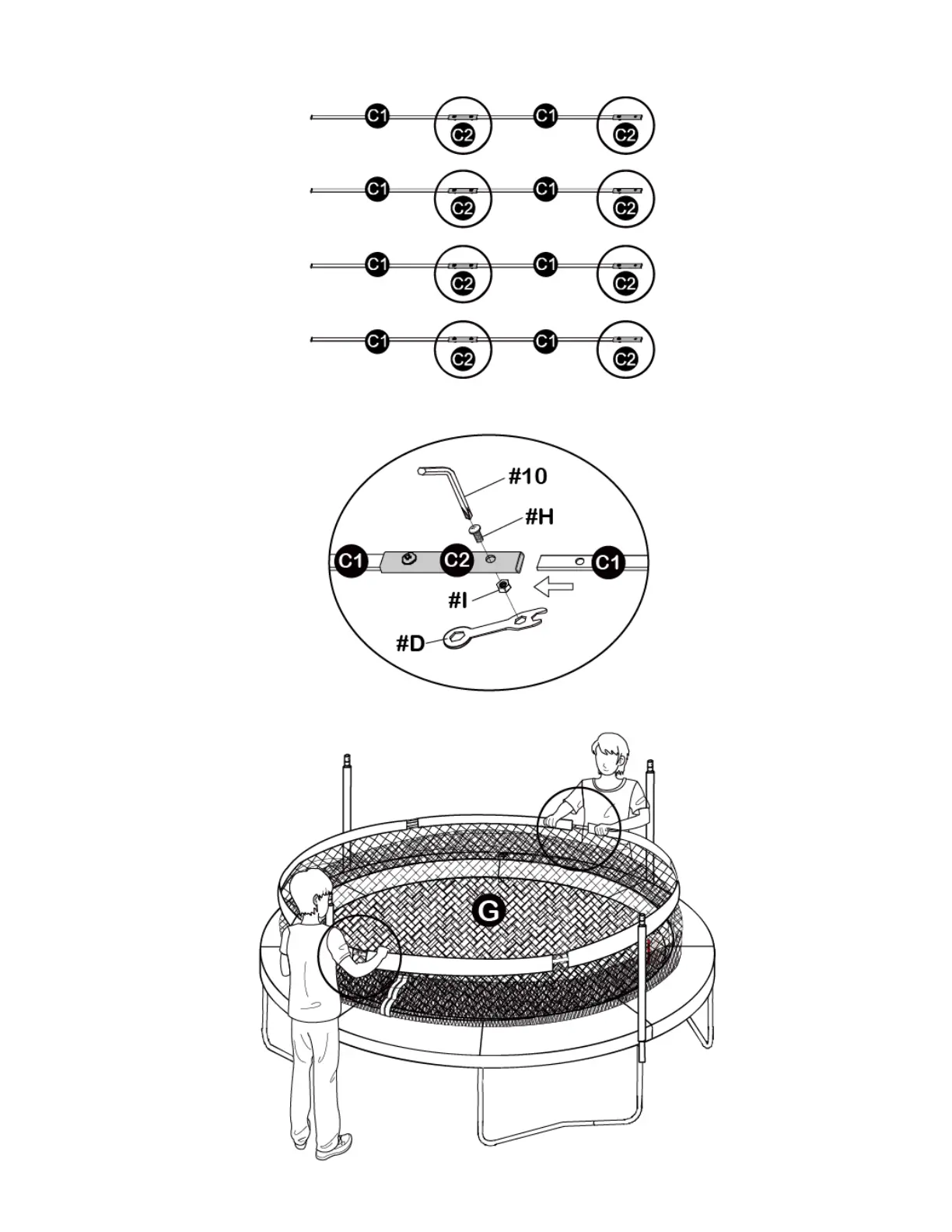 C1 C2 C1 C2
C1 C2 C1 C2
C1 C2 C1 C2
C1 C2 C1 C2

#10
#H
C1 C2 C1
#I
#D

G